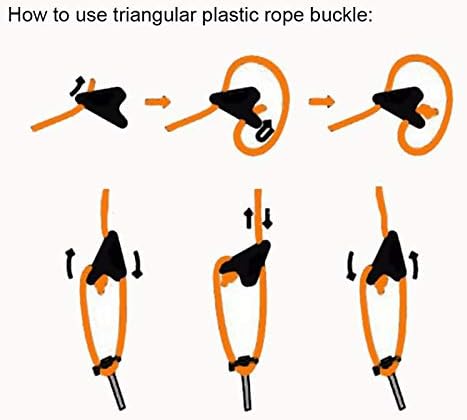 How to use triangular plastic rope buckle: