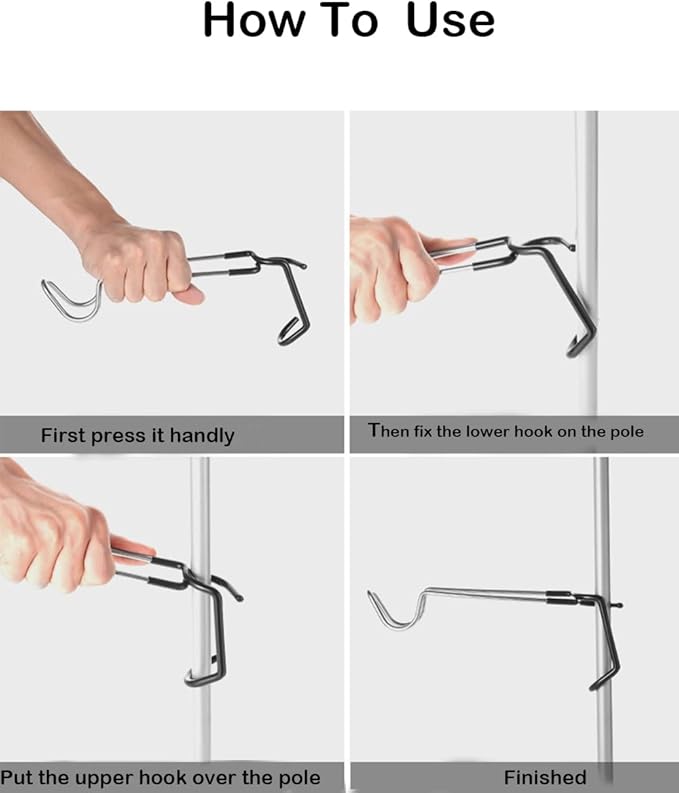 How To Use

First press it handly

Then fix the lower hook on the pole

Put the upper hook over the pole

Finished