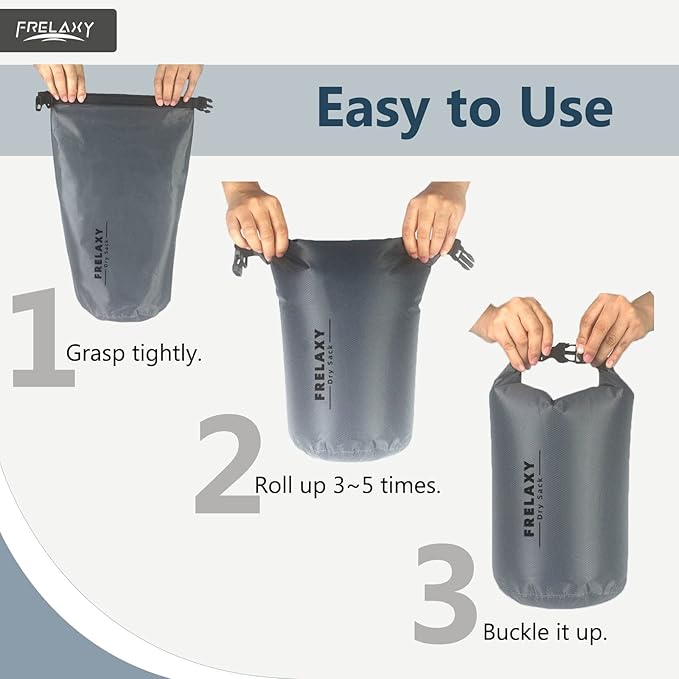 FRELAXY

Easy to Use

FRELAXY
Dry Sack

1 Grasp tightly.

FRELAXY
Dry Sack

2 Roll up 3~5 times.

FRELAXY
Dry Sack

3 Buckle it up.