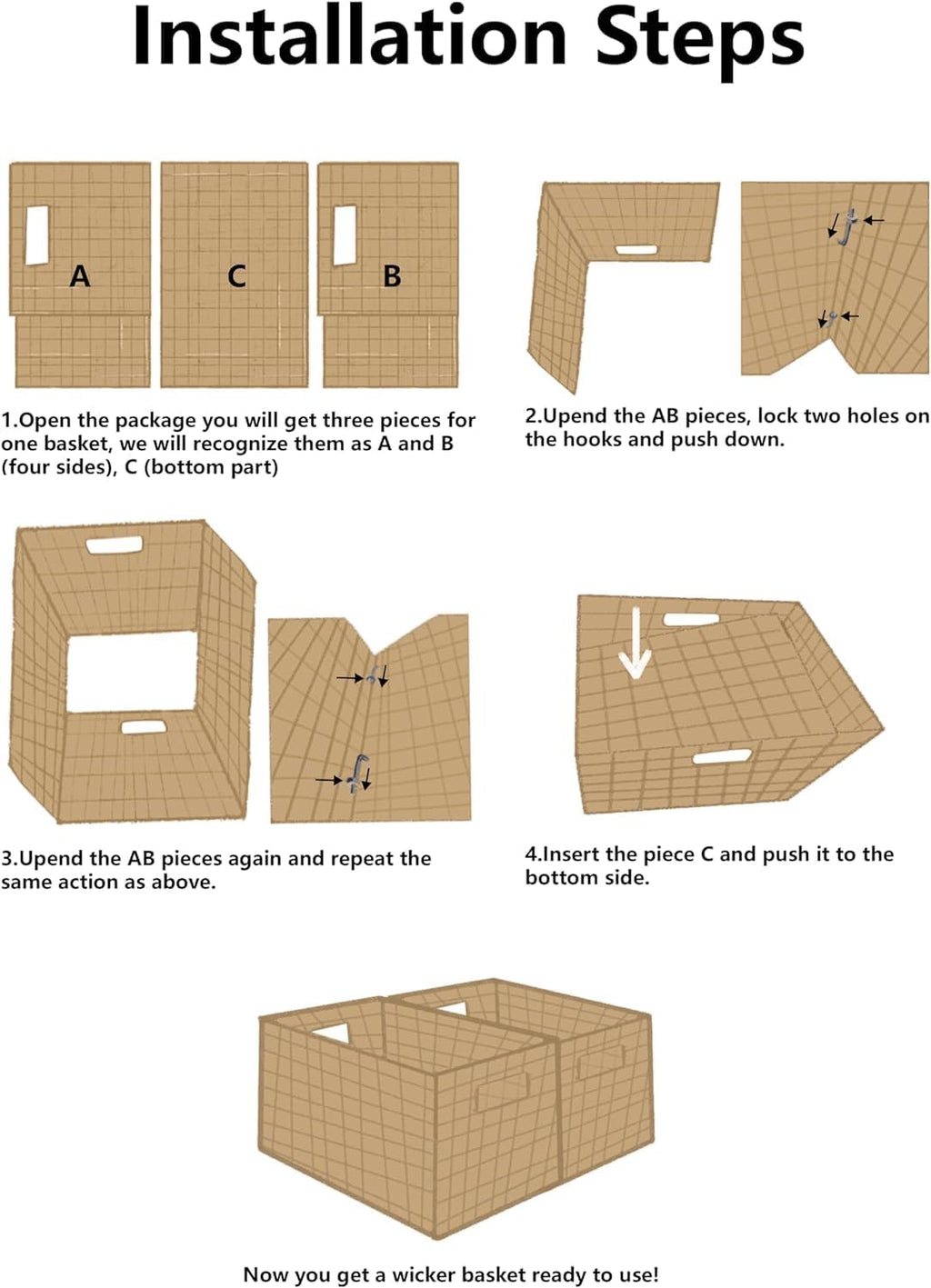 Installation Steps

A

C

B

1.Open the package you will get three pieces for one basket, we will recognize them as A and B (four sides), C (bottom part)

2.Upend the AB pieces, lock two holes on the hooks and push down.

3.Upend the AB pieces again and repeat the same action as above.

4.Insert the piece C and push it to the bottom side.

Now you get a wicker basket ready to use!