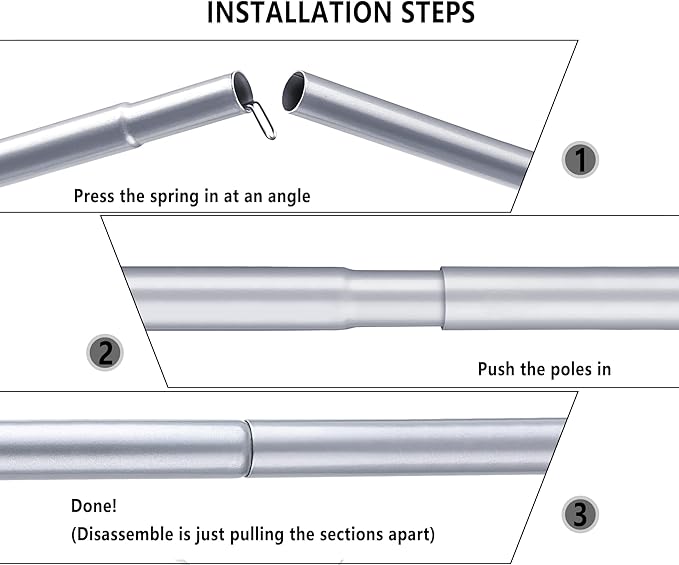 INSTALLATION STEPS

Press the spring in at an angle

1

2

Push the poles in

Done!
(Disassemble is just pulling the sections apart)

3