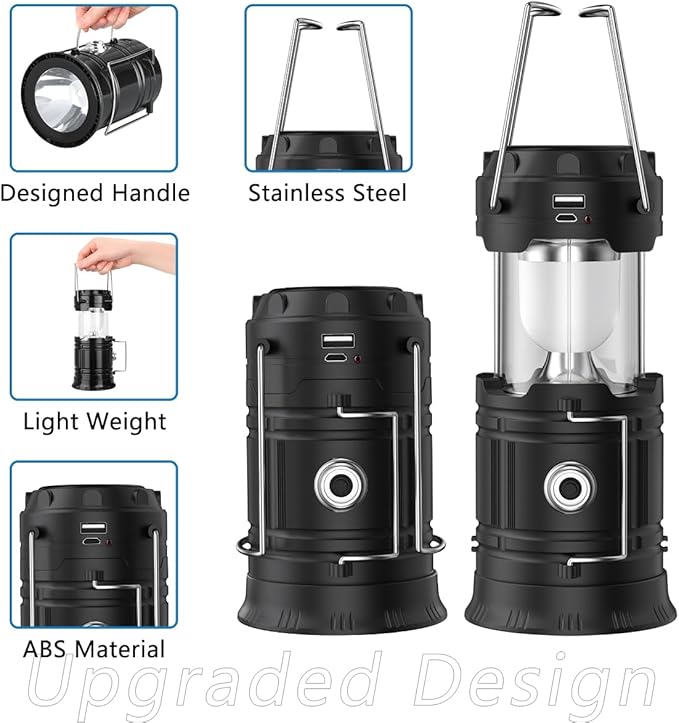 Designed Handle

Stainless Steel

Light Weight

ABS Material

Upgraded Design