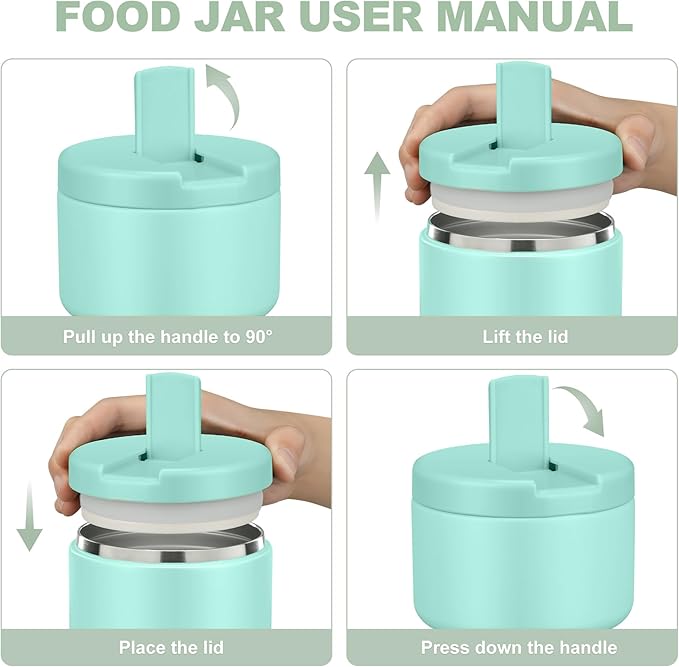 FOOD JAR USER MANUAL

Pull up the handle to 90°

Lift the lid

Place the lid

Press down the handle