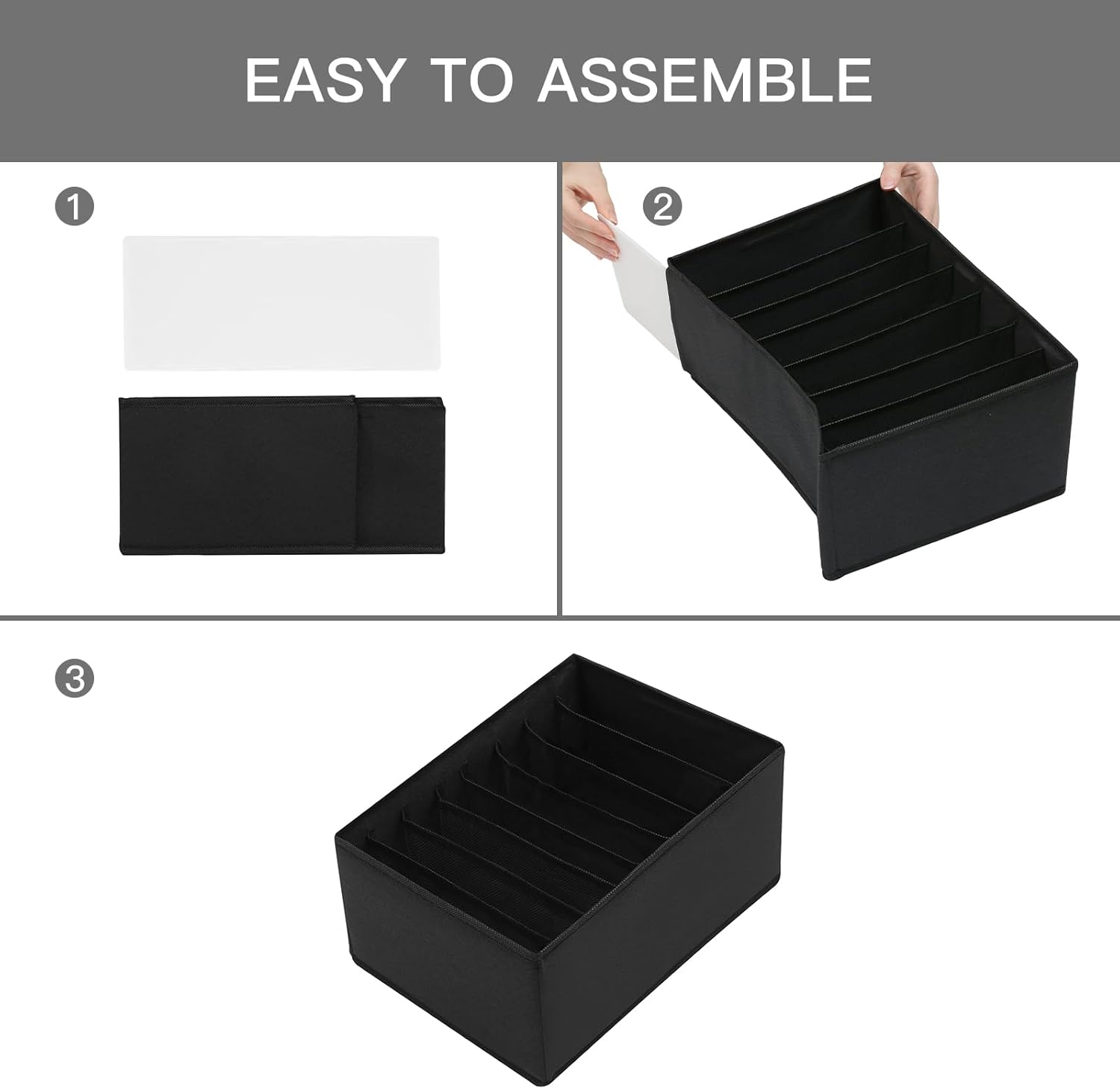 EASY TO ASSEMBLE

1

2

3