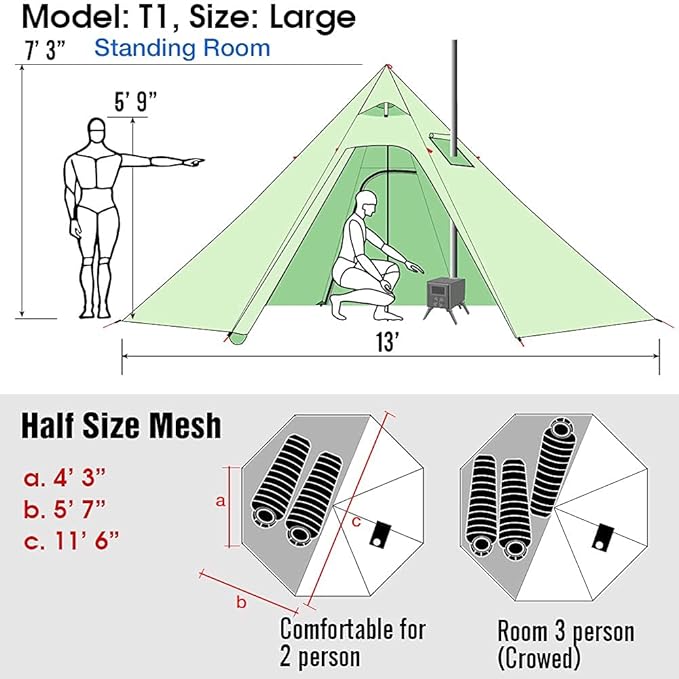 Model: T1, Size: Large

7' 3"
Standing Room

5' 9"

13'

Half Size Mesh

a. 4' 3"
b. 5' 7"
c. 11' 6"

a
b
c

Comfortable for 2 person

Room 3 person (Crowed)