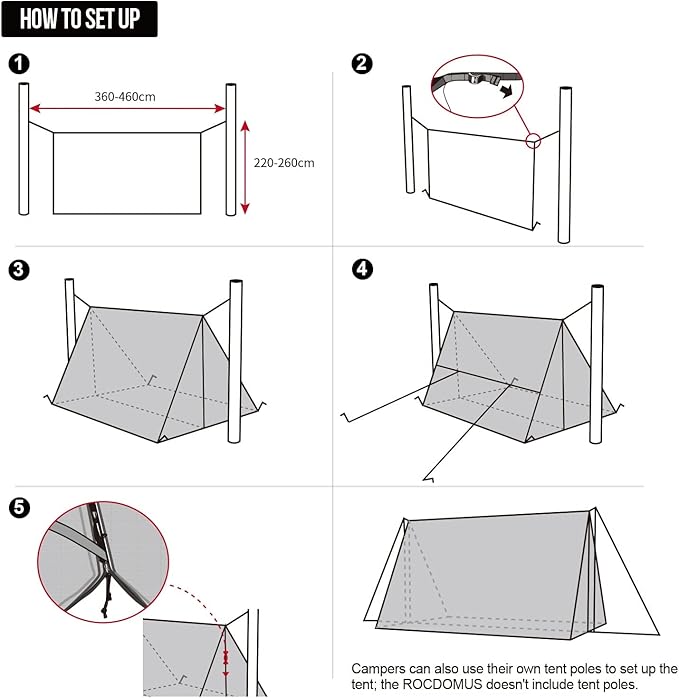 HOW TO SET UP

1

360-460cm

220-260cm

2

3

4

5

Campers can also use their own tent poles to set up the tent; the ROCDOMUS doesn't include tent poles.