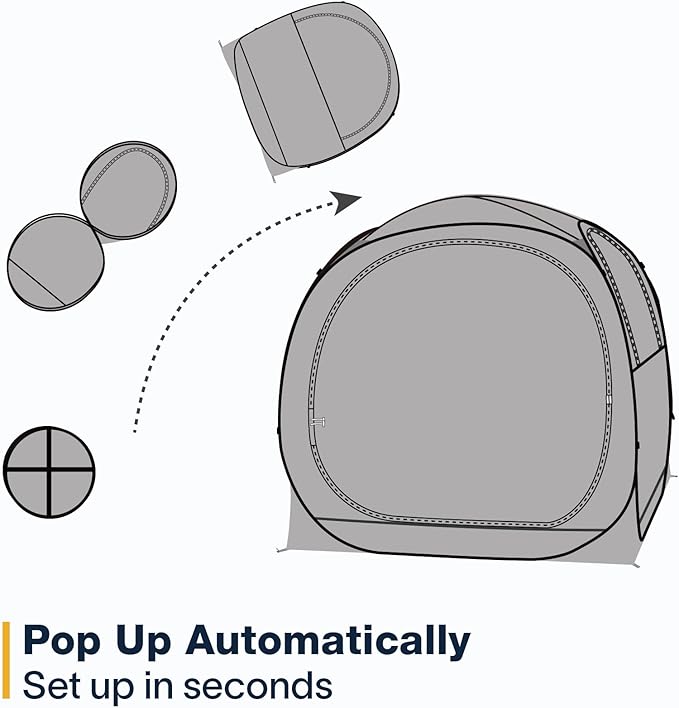 Pop Up Automatically
Set up in seconds