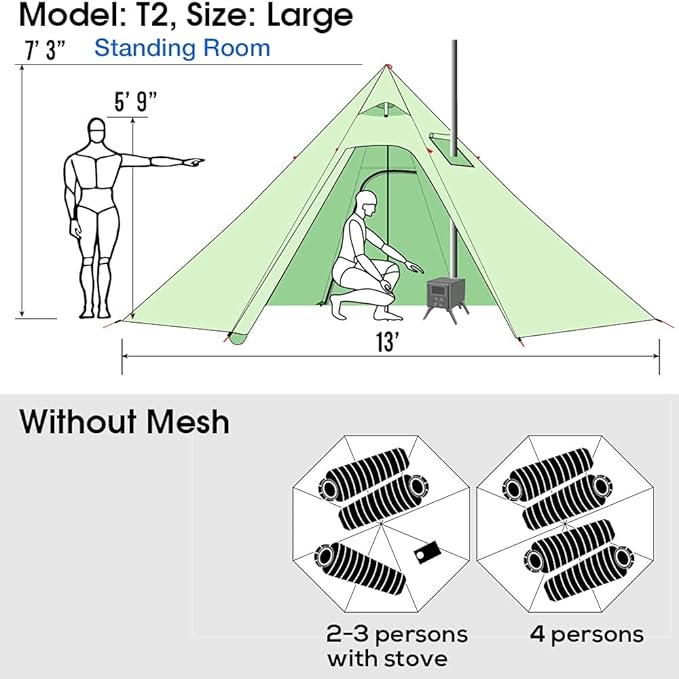 Model: T2, Size: Large

7' 3"
Standing Room

5' 9"

13'

Without Mesh

2-3 persons with stove

4 persons