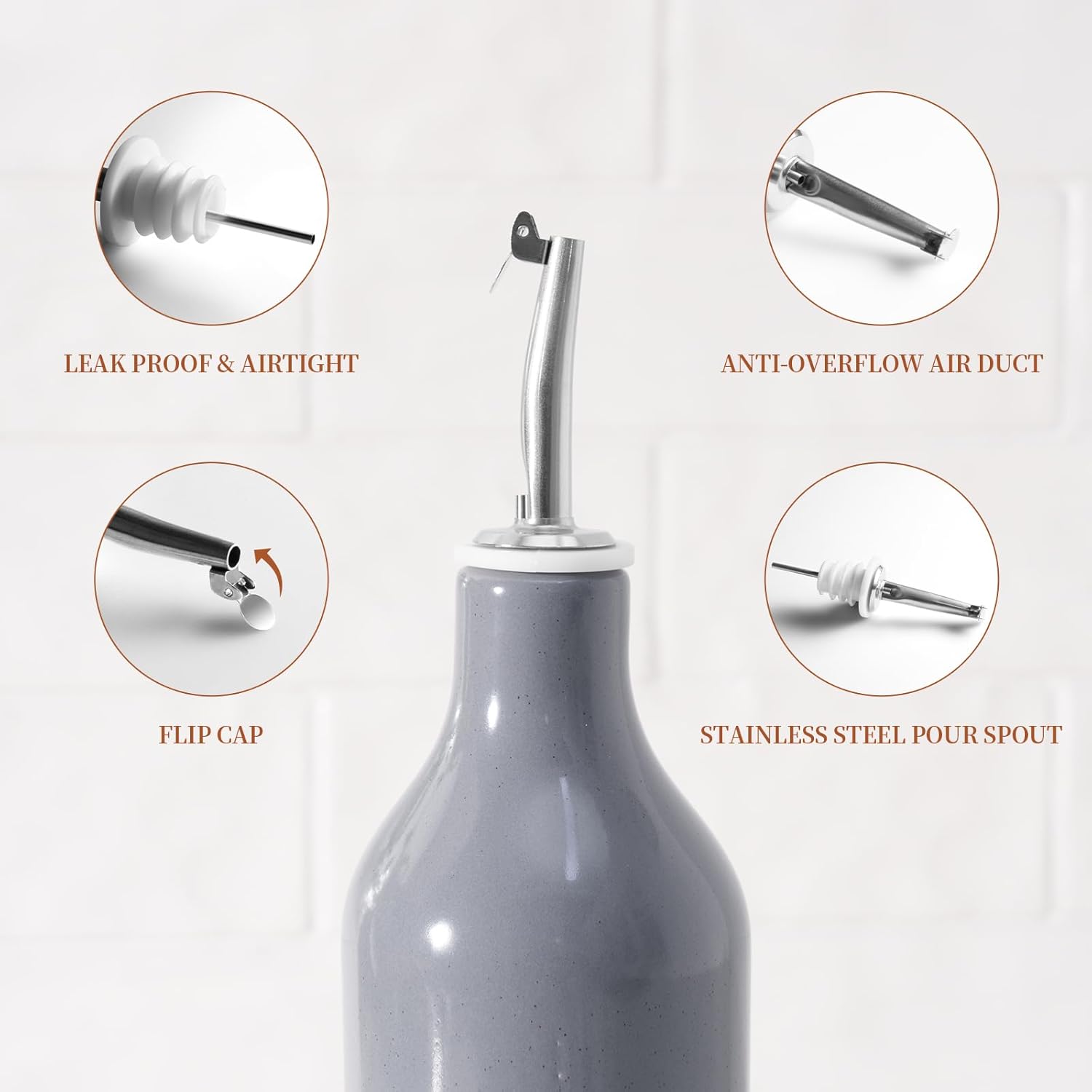 LEAK PROOF & AIRTIGHT

ANTI-OVERFLOW AIR DUCT

FLIP CAP

STAINLESS STEEL POUR SPOUT