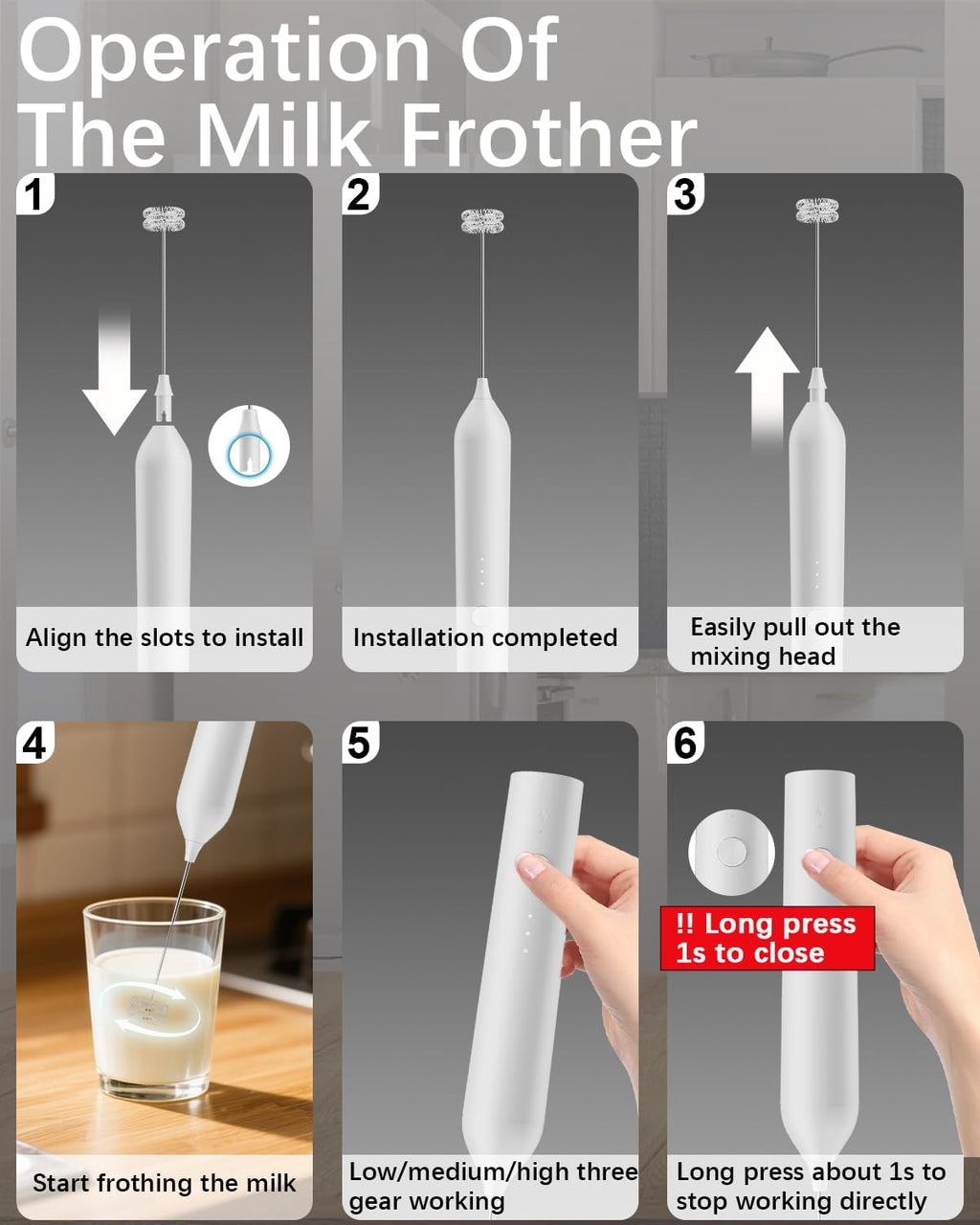 Operation Of The Milk Frother

1
Align the slots to install

2
Installation completed

3
Easily pull out the mixing head

4
Start frothing the milk

5
Low/medium/high three gear working

6
!! Long press 1s to close
Long press about 1s to stop working directly