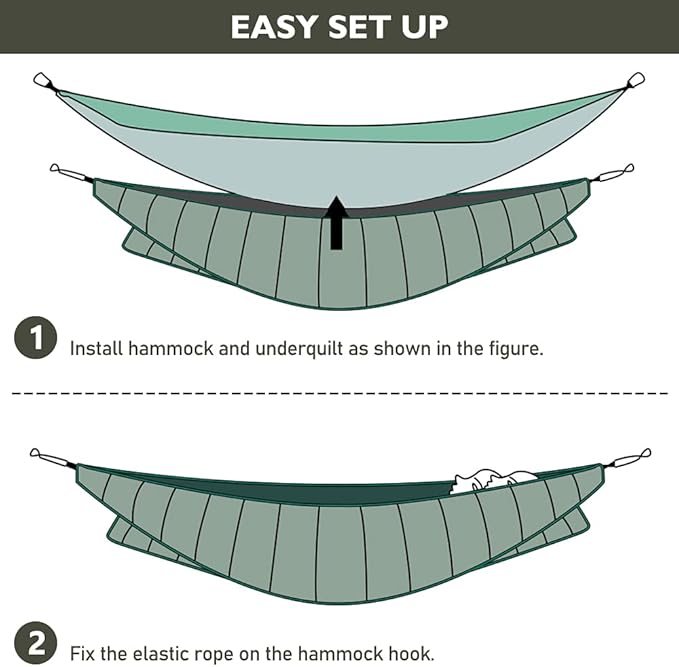 EASY SET UP

1 Install hammock and underquilt as shown in the figure.

2 Fix the elastic rope on the hammock hook.