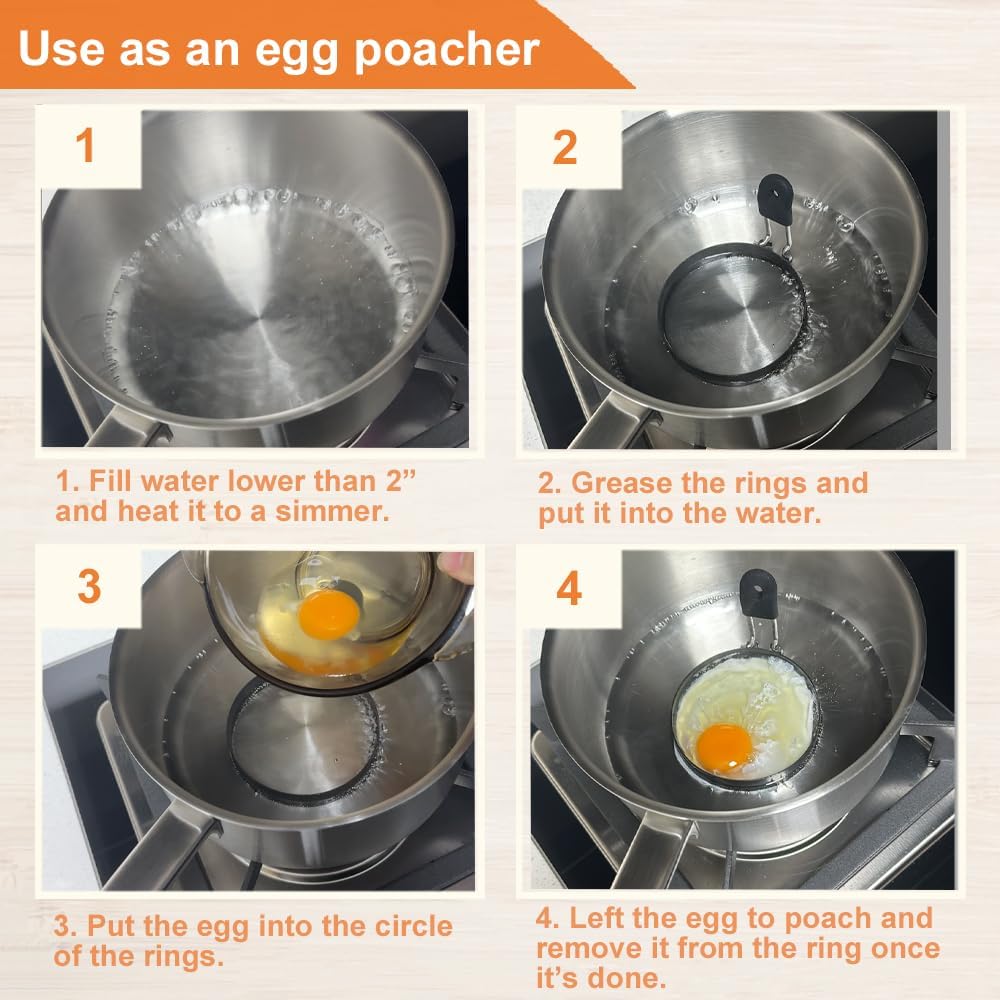 Use as an egg poacher

1

1. Fill water lower than 2” and heat it to a simmer.

2

2. Grease the rings and put it into the water.

3

3. Put the egg into the circle of the rings.

4

4. Left the egg to poach and remove it from the ring once it’s done.