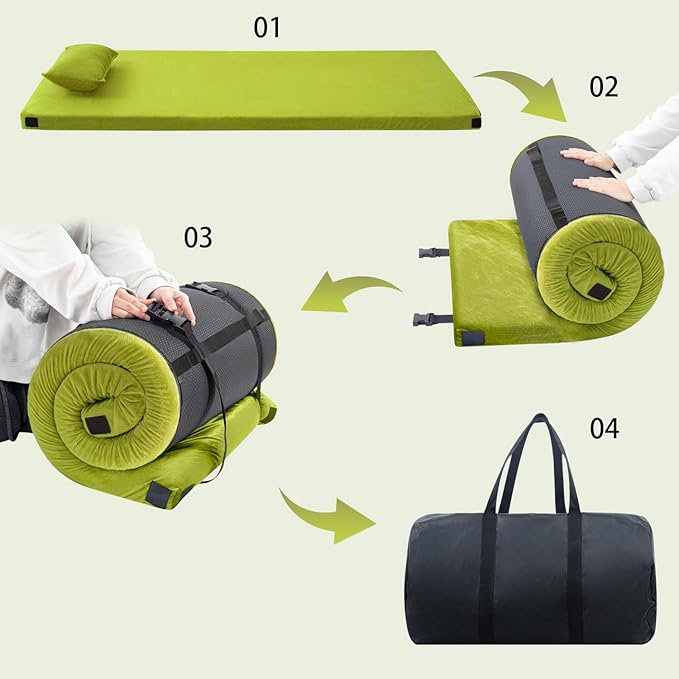 01

02

03

04