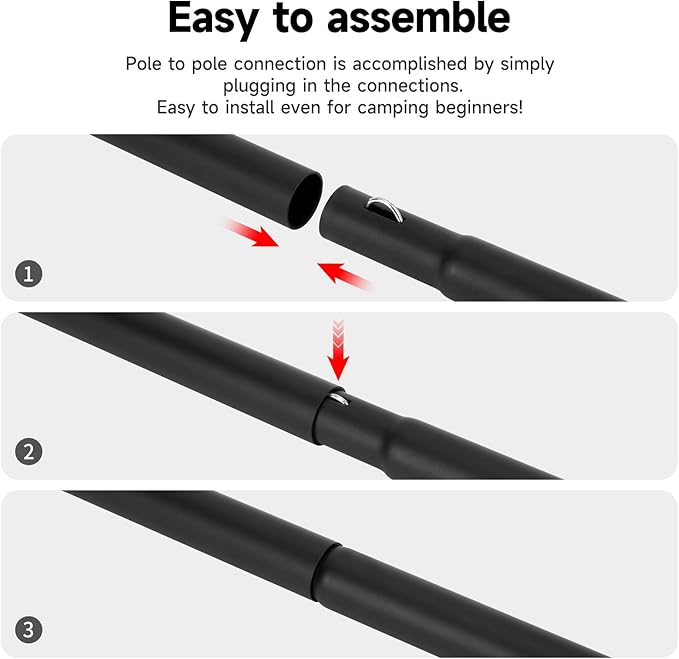 Easy to assemble

Pole to pole connection is accomplished by simply plugging in the connections.
Easy to install even for camping beginners!

1

2

3