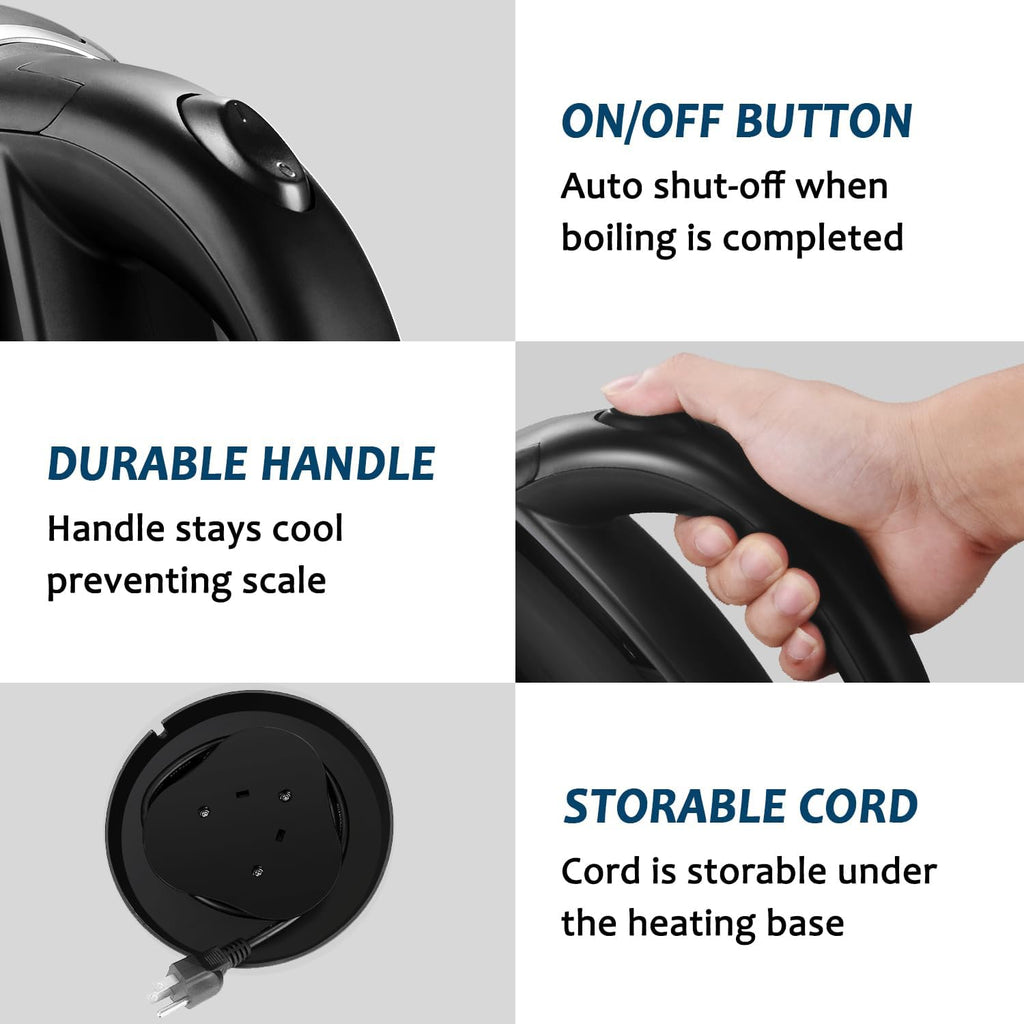 ON/OFF BUTTON
Auto shut-off when boiling is completed

DURABLE HANDLE
Handle stays cool preventing scale

STORABLE CORD
Cord is storable under the heating base