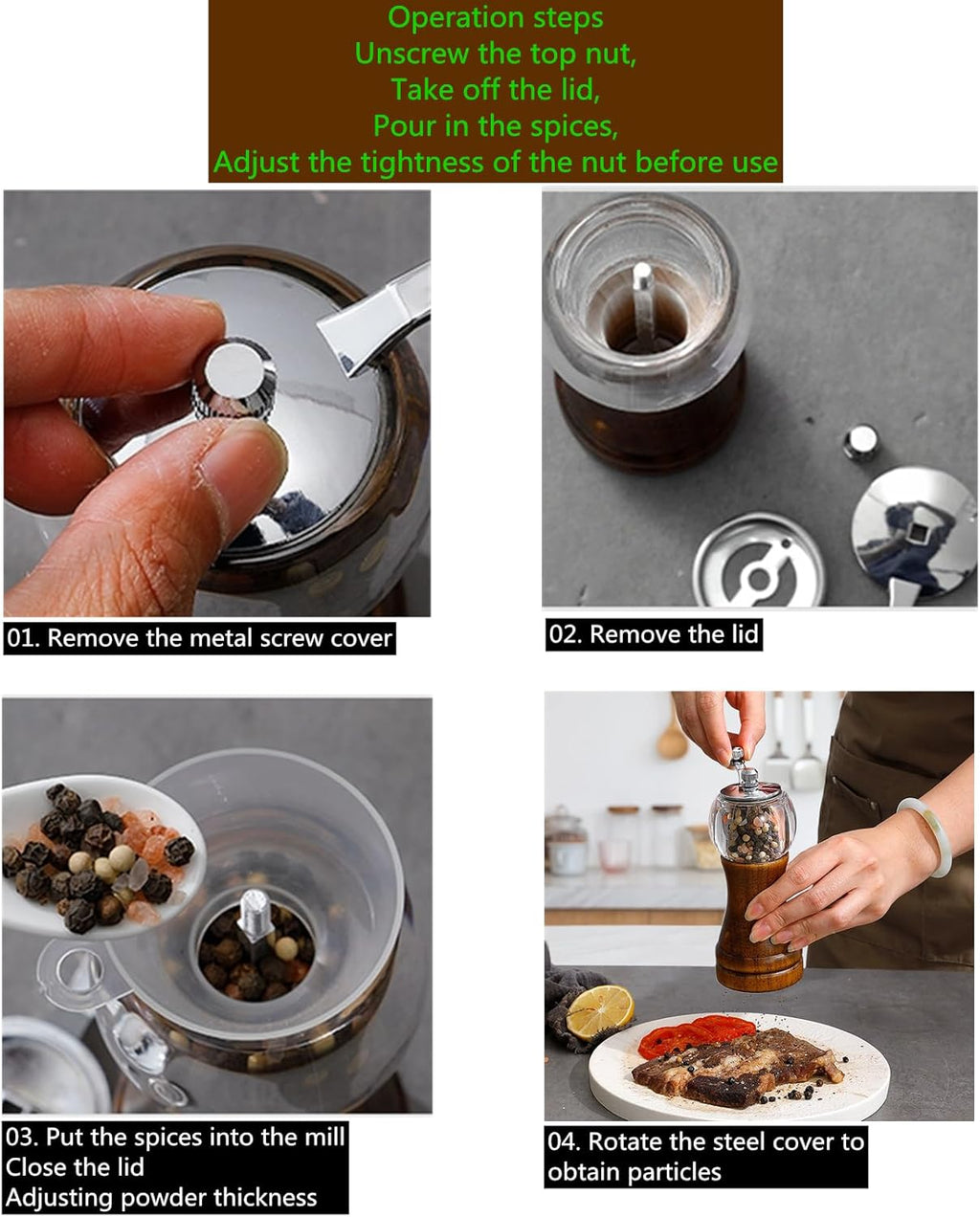 Operation steps
Unscrew the top nut,
Take off the lid,
Pour in the spices,
Adjust the tightness of the nut before use

01. Remove the metal screw cover

02. Remove the lid

03. Put the spices into the mill
Close the lid
Adjusting powder thickness

04. Rotate the steel cover to obtain particles