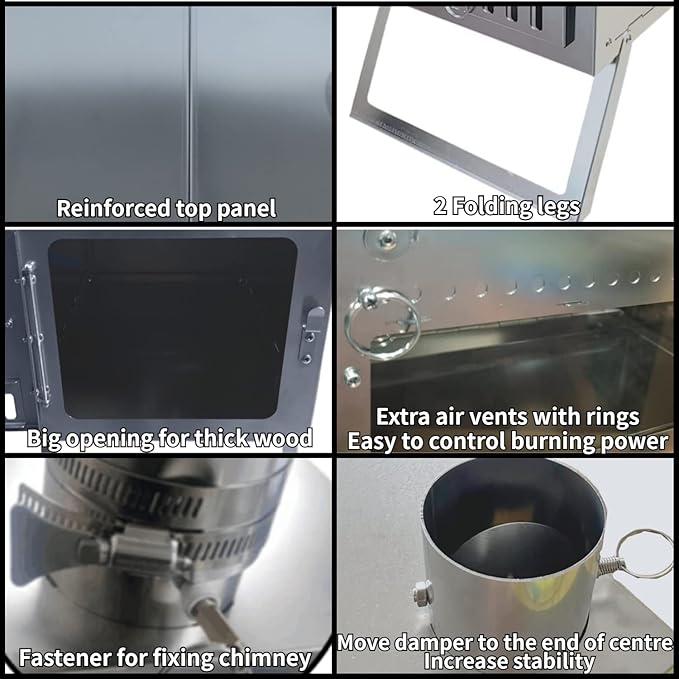 Reinforced top panel

2 Folding legs

Big opening for thick wood

Extra air vents with rings
Easy to control burning power

Fastener for fixing chimney

Move damper to the end of centre
Increase stability