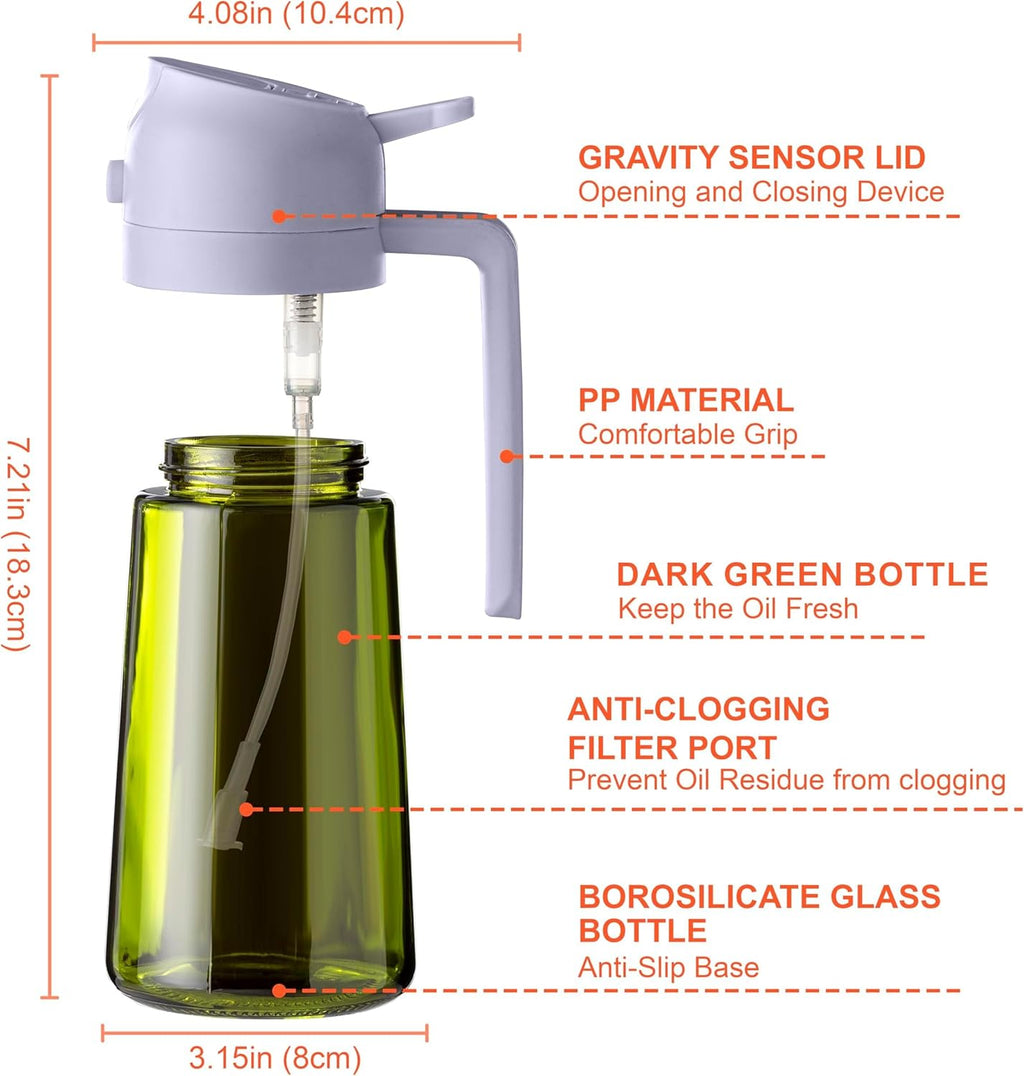 4.08in (10.4cm)

7.21in (18.3cm)

GRAVITY SENSOR LID
Opening and Closing Device

PP MATERIAL
Comfortable Grip

DARK GREEN BOTTLE
Keep the Oil Fresh

ANTI-CLOGGING FILTER PORT
Prevent Oil Residue from clogging

BOROSILICATE GLASS BOTTLE
Anti-Slip Base

3.15in (8cm)