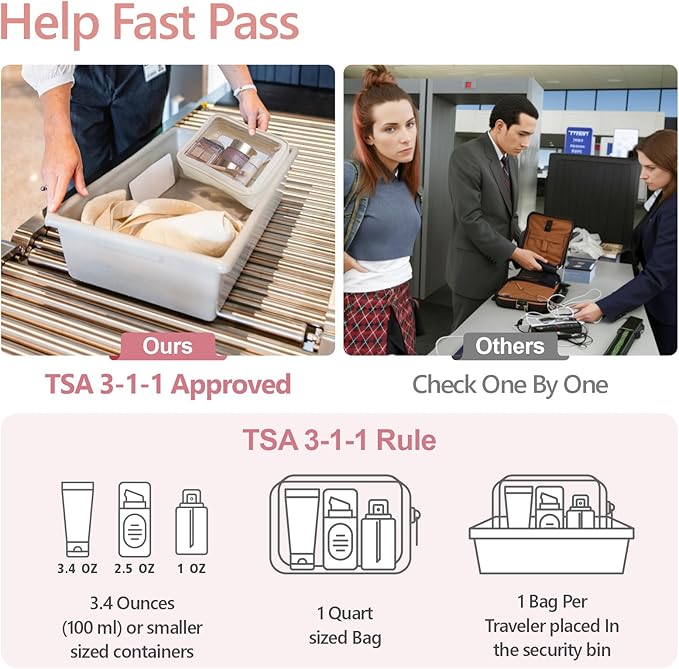 Help Fast Pass

Ours

TSA 3-1-1 Approved

Others

Check One By One

TSA 3-1-1 Rule

3.4 OZ 2.5 OZ 1 OZ

3.4 Ounces (100 ml) or smaller sized containers

1 Quart sized Bag

1 Bag Per Traveler placed In the security bin