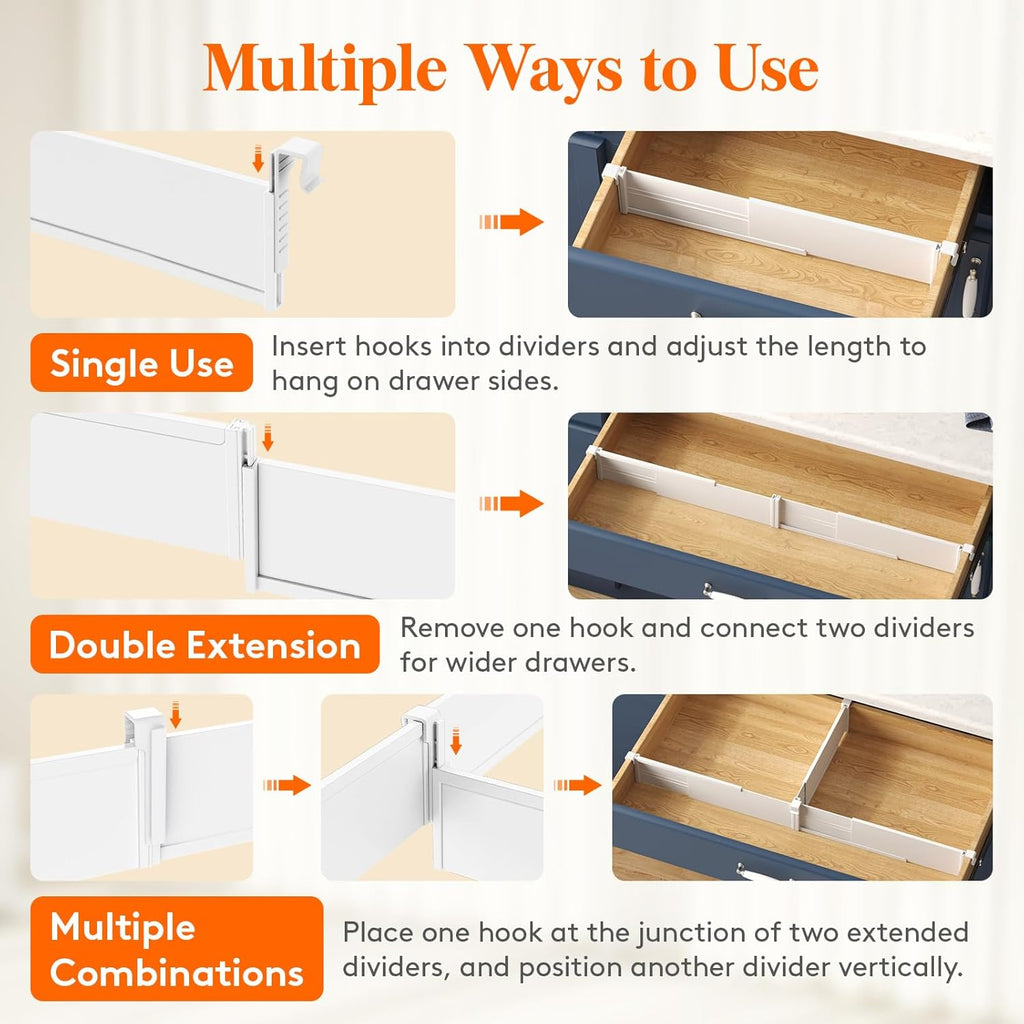 Multiple Ways to Use

Single Use

Insert hooks into dividers and adjust the length to hang on drawer sides.

Double Extension

Remove one hook and connect two dividers for wider drawers.

Multiple Combinations

Place one hook at the junction of two extended dividers, and position another divider vertically.