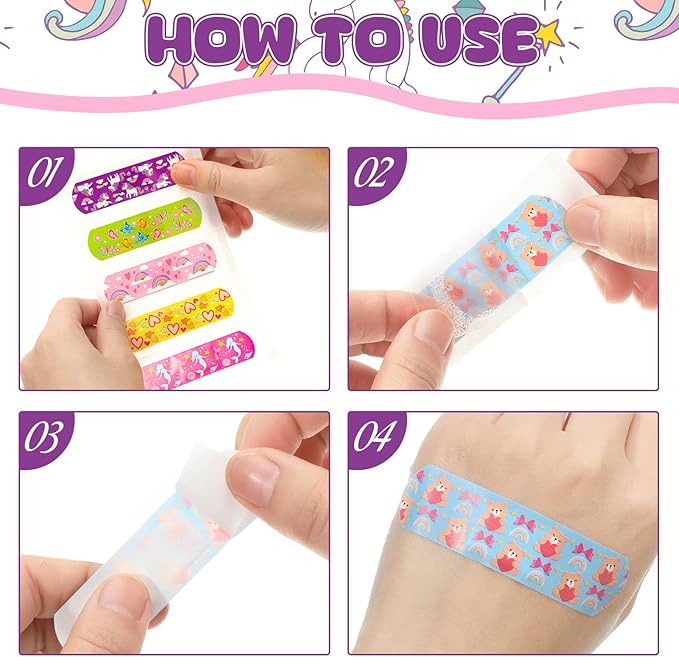 HOW TO USE

01

02

03

04