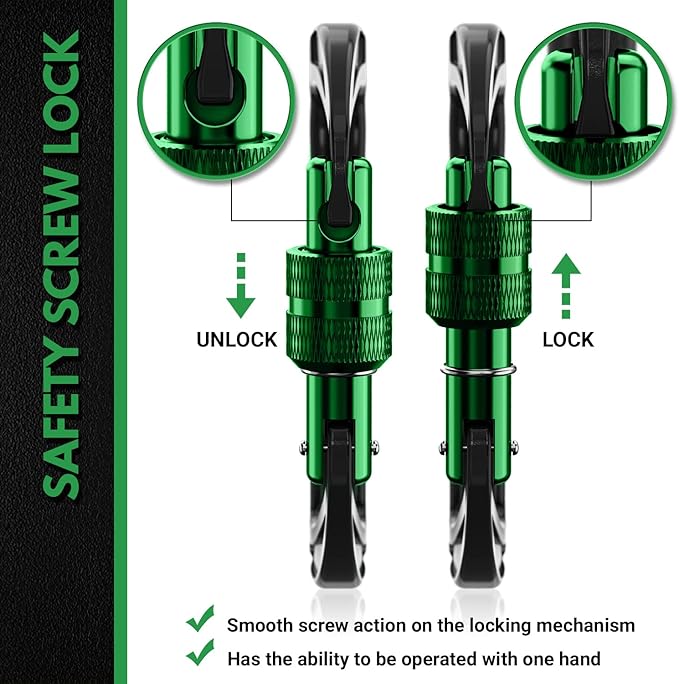 SAFETY SCREW LOCK

UNLOCK

LOCK

Smooth screw action on the locking mechanism

Has the ability to be operated with one hand