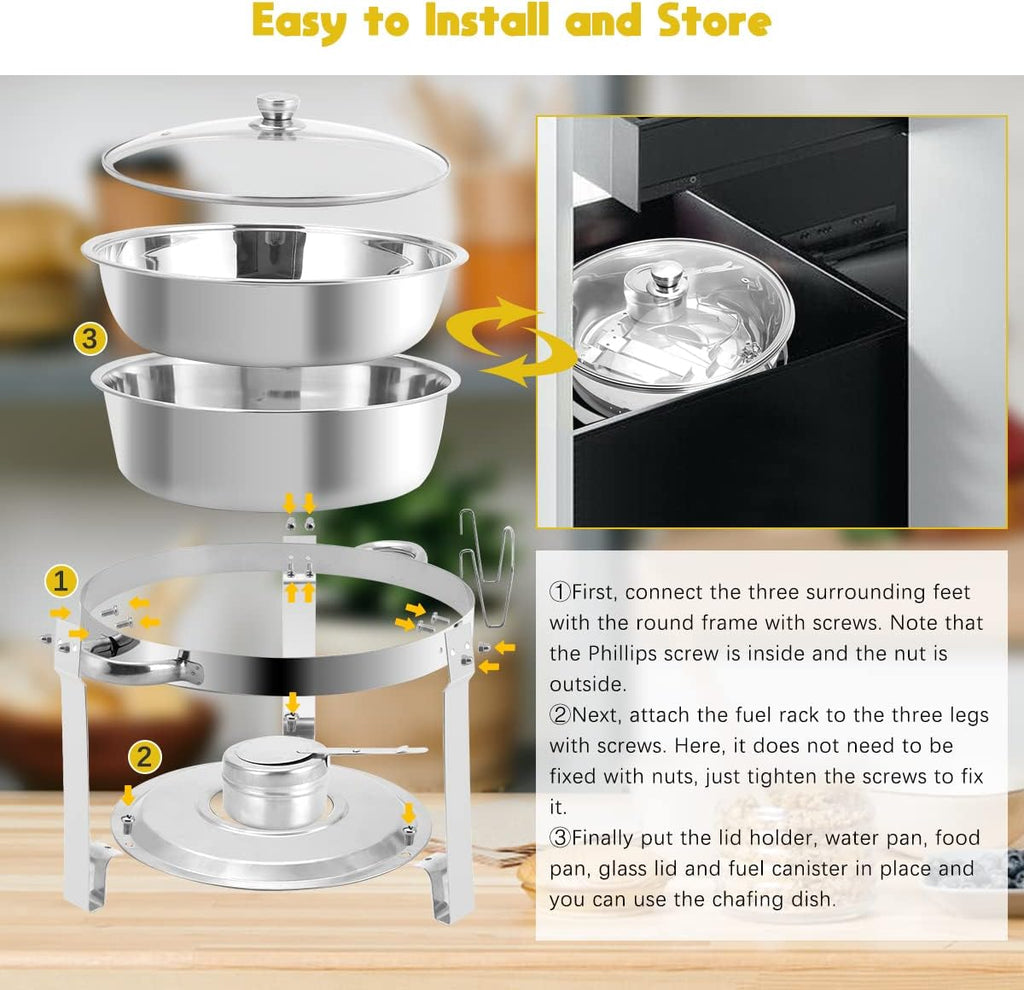 Easy to Install and Store

3

1

2

①First, connect the three surrounding feet with the round frame with screws. Note that the Phillips screw is inside and the nut is outside.
②Next, attach the fuel rack to the three legs with screws. Here, it does not need to be fixed with nuts, just tighten the screws to fix it.
③Finally put the lid holder, water pan, food pan, glass lid and fuel canister in place and you can use the chafing dish.