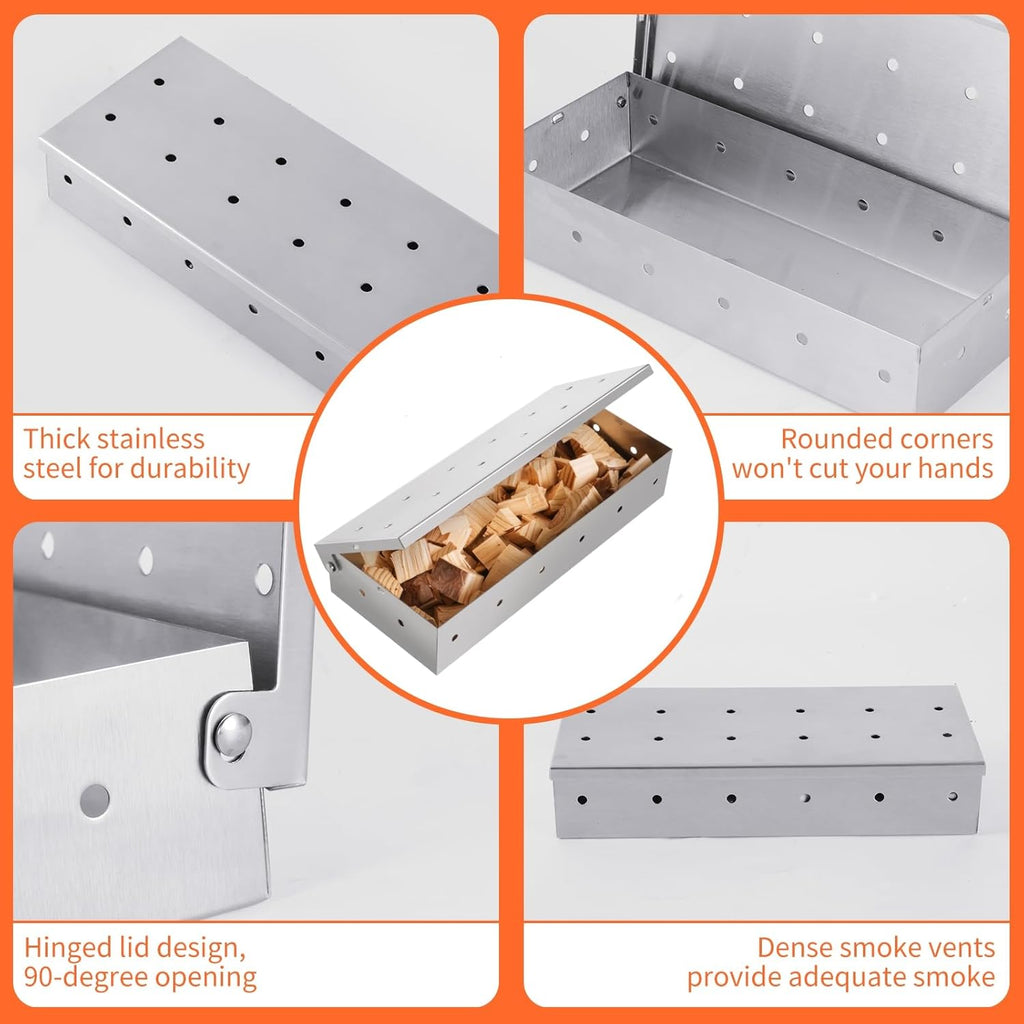 Thick stainless steel for durability

Rounded corners won't cut your hands

Hinged lid design, 90-degree opening

Dense smoke vents provide adequate smoke