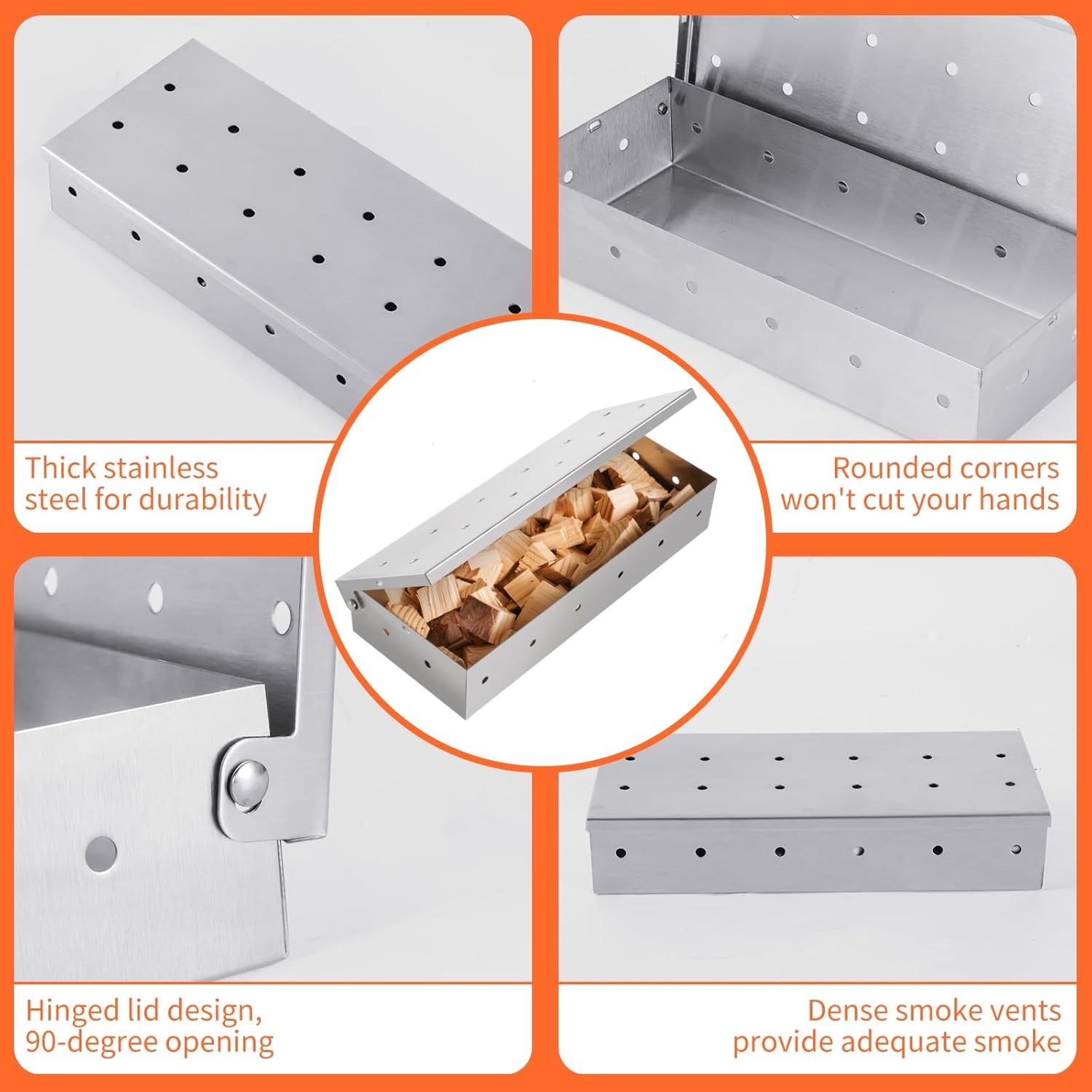 Thick stainless steel for durability

Rounded corners won't cut your hands

Hinged lid design, 90-degree opening

Dense smoke vents provide adequate smoke