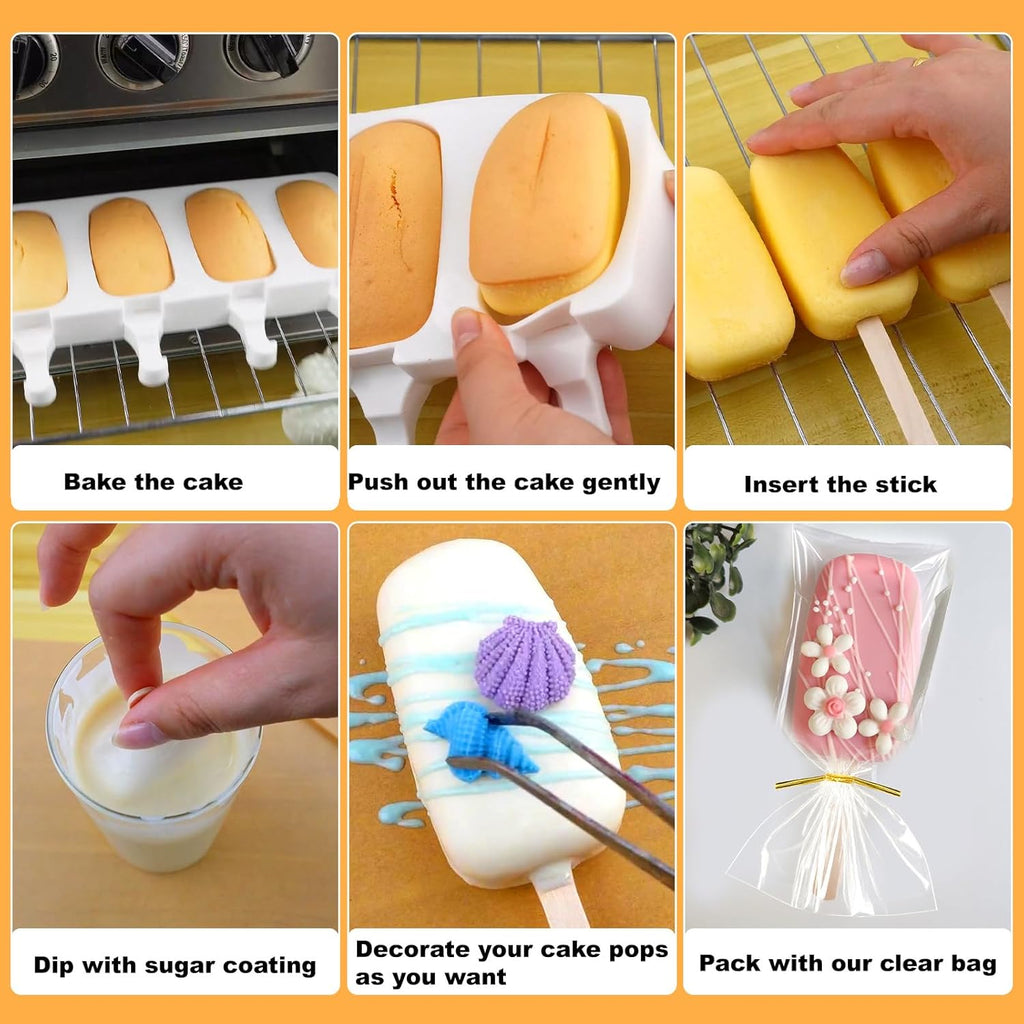 Bake the cake

Push out the cake gently

Insert the stick

Dip with sugar coating

Decorate your cake pops as you want

Pack with our clear bag