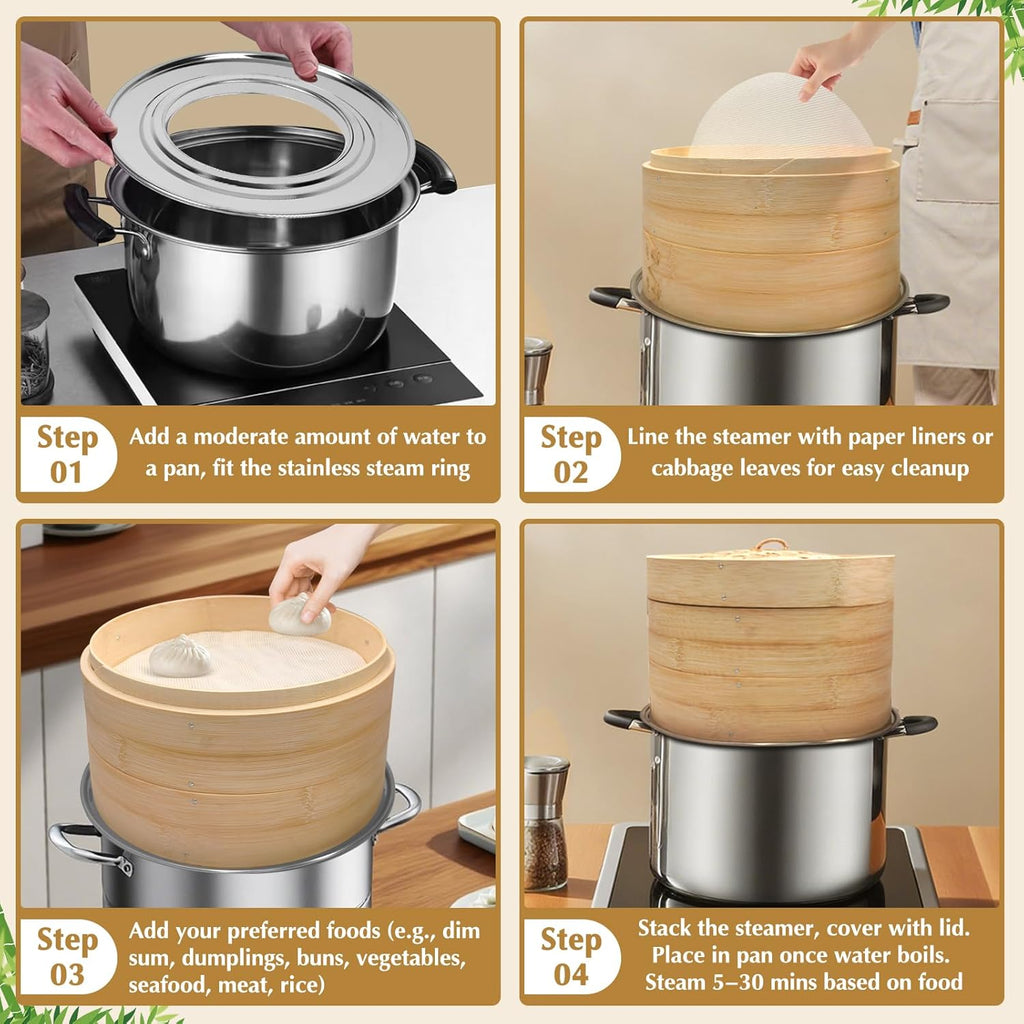 Step 01

Add a moderate amount of water to a pan, fit the stainless steam ring

Step 02

Line the steamer with paper liners or cabbage leaves for easy cleanup

Step 03

Add your preferred foods (e.g., dim sum, dumplings, buns, vegetables, seafood, meat, rice)

Step 04

Stack the steamer, cover with lid. Place in pan once water boils. Steam 5–30 mins based on food