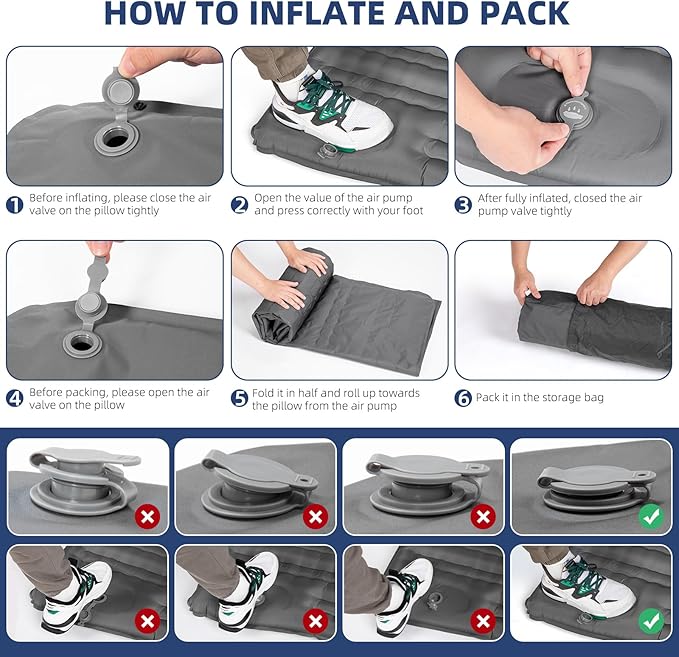 HOW TO INFLATE AND PACK

1 Before inflating, please close the air valve on the pillow tightly

2 Open the value of the air pump and press correctly with your foot

3 After fully inflated, closed the air pump valve tightly

4 Before packing, please open the air valve on the pillow

5 Fold it in half and roll up towards the pillow from the air pump

6 Pack it in the storage bag