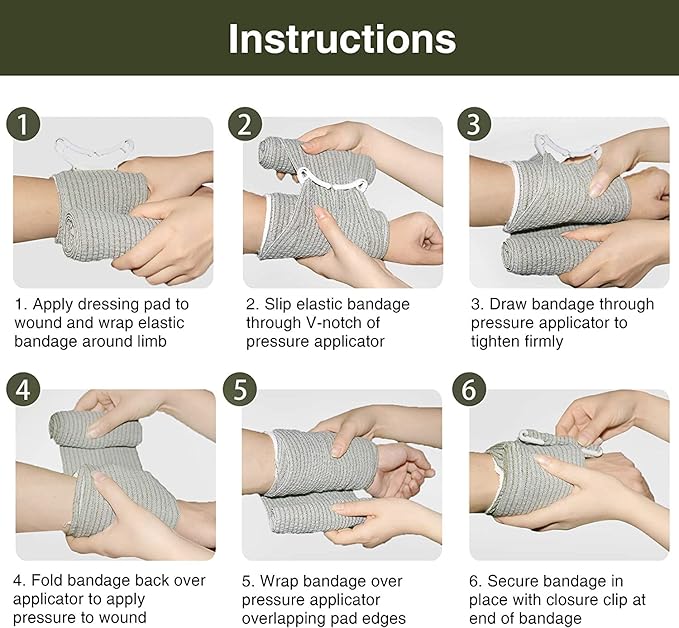 Instructions

1

1. Apply dressing pad to wound and wrap elastic bandage around limb

2

2. Slip elastic bandage through V-notch of pressure applicator

3

3. Draw bandage through pressure applicator to tighten firmly

4

4. Fold bandage back over applicator to apply pressure to wound

5

5. Wrap bandage over pressure applicator overlapping pad edges

6

6. Secure bandage in place with closure clip at end of bandage