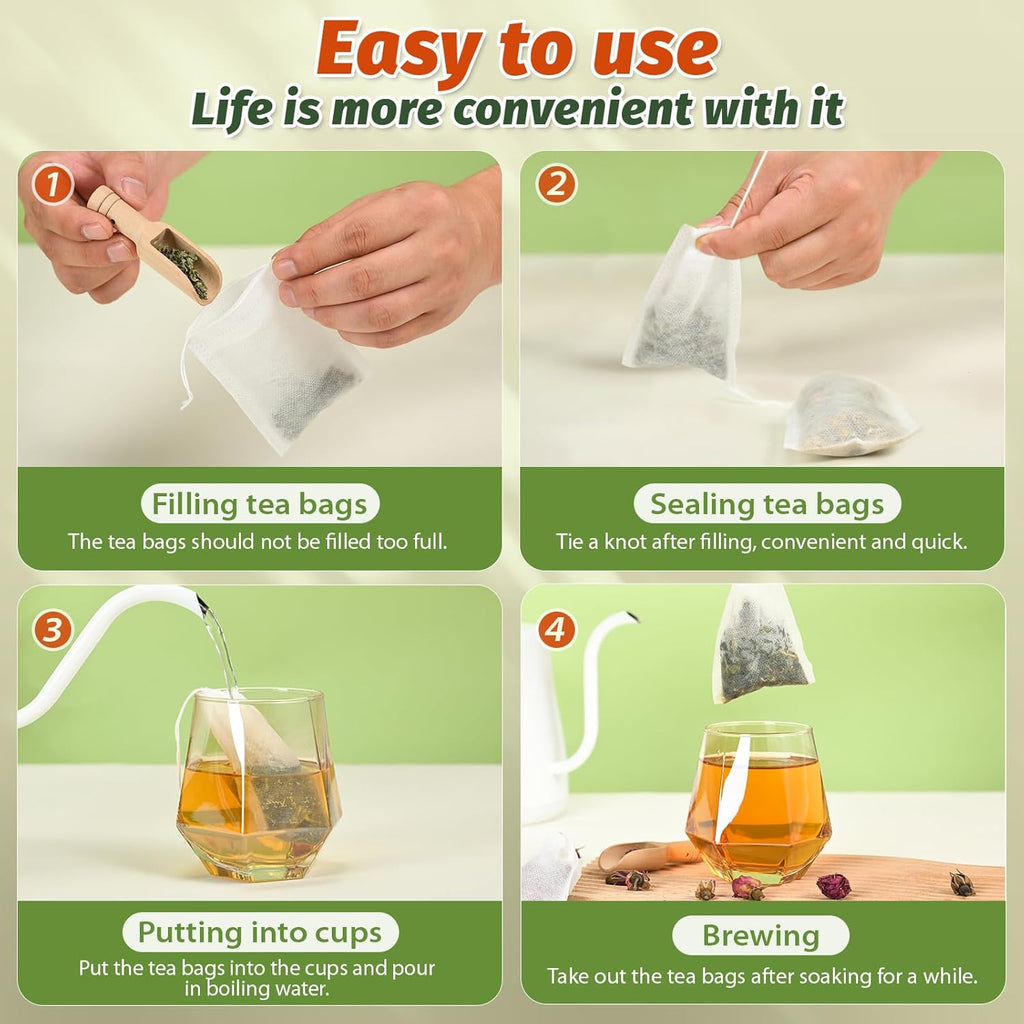 Easy to use
Life is more convenient with it

1

Filling tea bags
The tea bags should not be filled too full.

2

Sealing tea bags
Tie a knot after filling, convenient and quick.

3

Putting into cups
Put the tea bags into the cups and pour in boiling water.

4

Brewing
Take out the tea bags after soaking for a while.