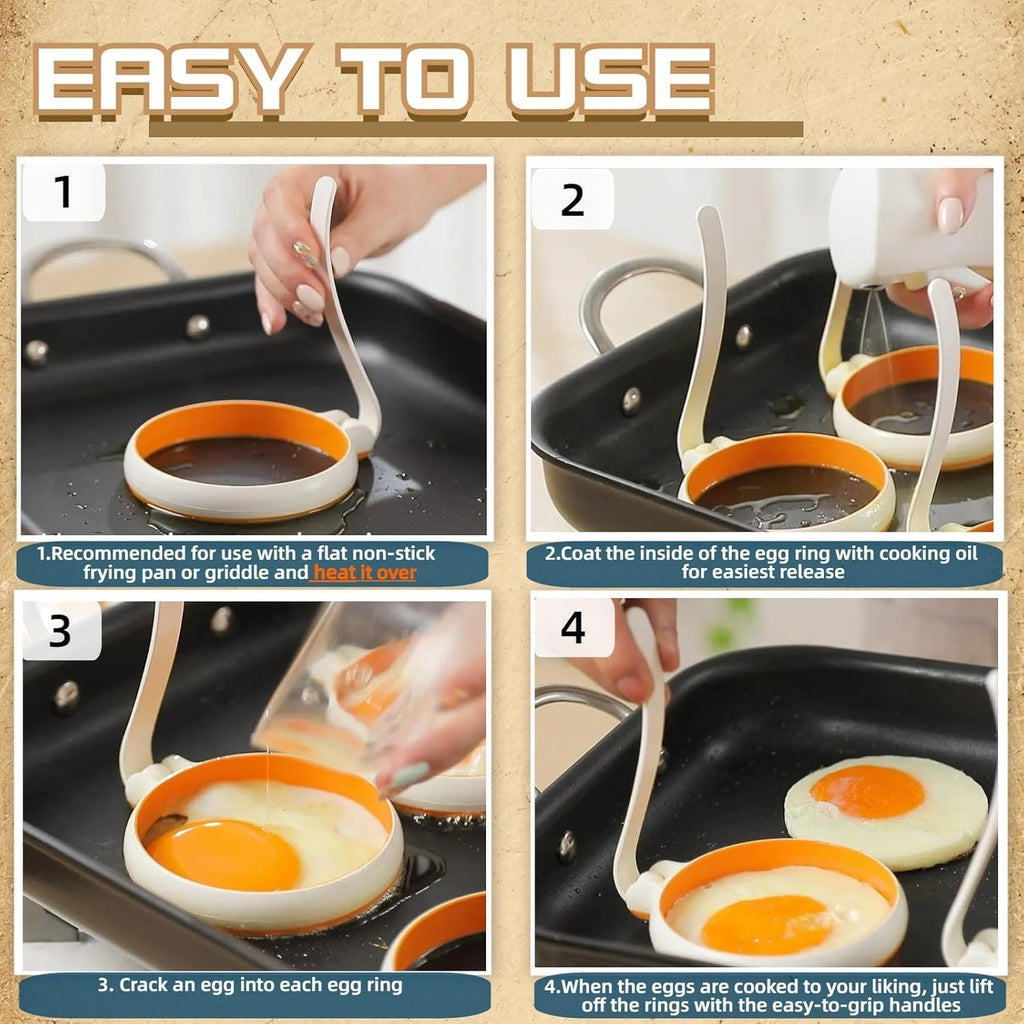 EASY TO USE

1

1.Recommended for use with a flat non-stick frying pan or griddle and heat it over

2

2.Coat the inside of the egg ring with cooking oil for easiest release

3

3. Crack an egg into each egg ring

4

4.When the eggs are cooked to your liking, just lift off the rings with the easy-to-grip handles