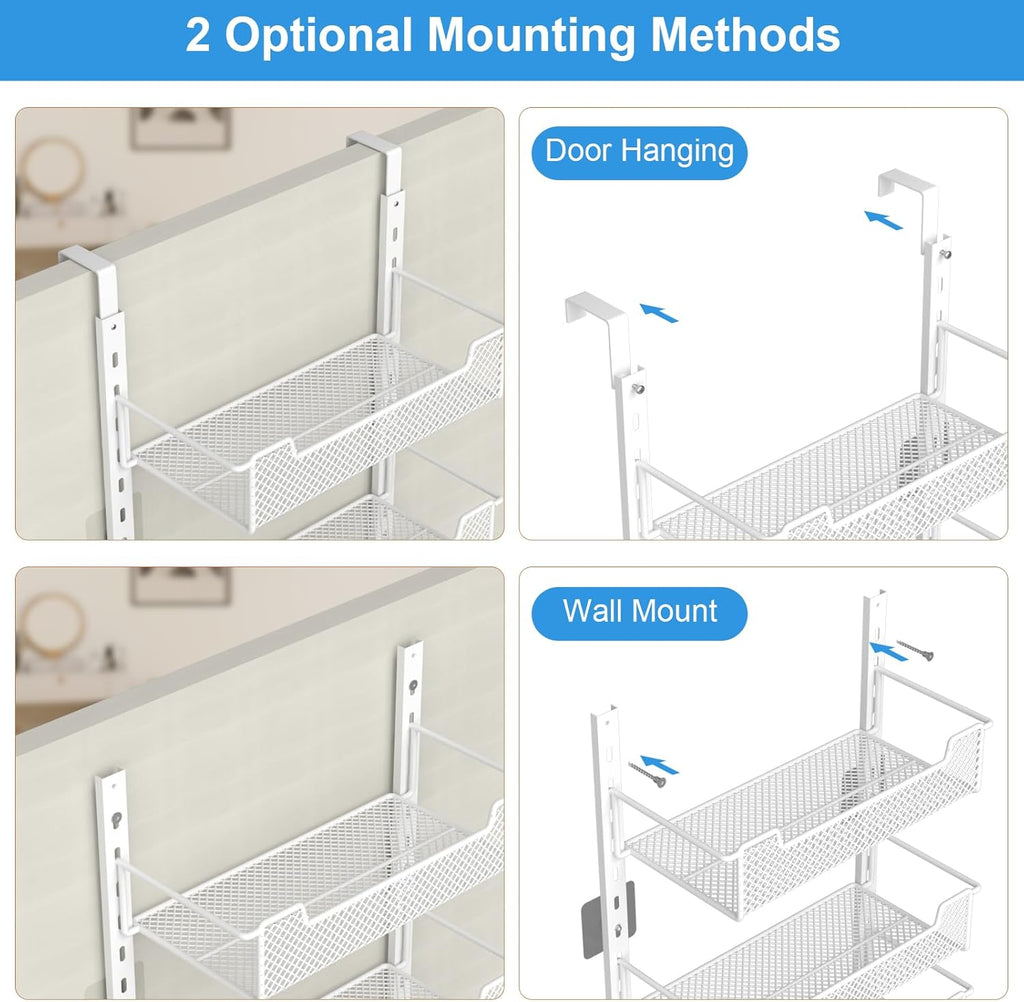 2 Optional Mounting Methods

Door Hanging

Wall Mount