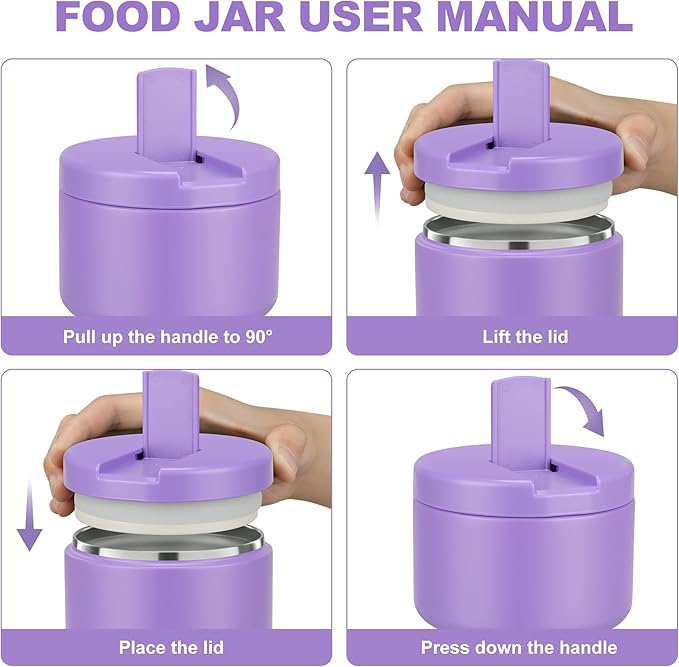 FOOD JAR USER MANUAL

Pull up the handle to 90°

Lift the lid

Place the lid

Press down the handle