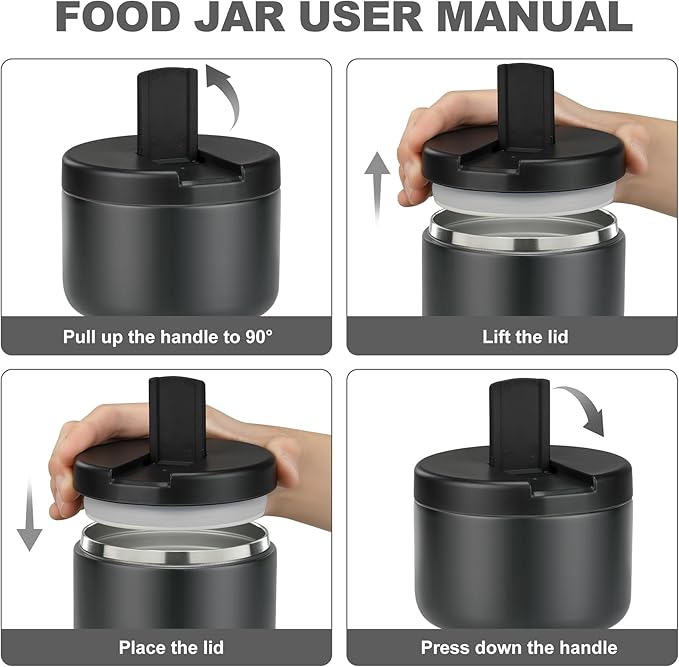 FOOD JAR USER MANUAL

Pull up the handle to 90°

Lift the lid

Place the lid

Press down the handle