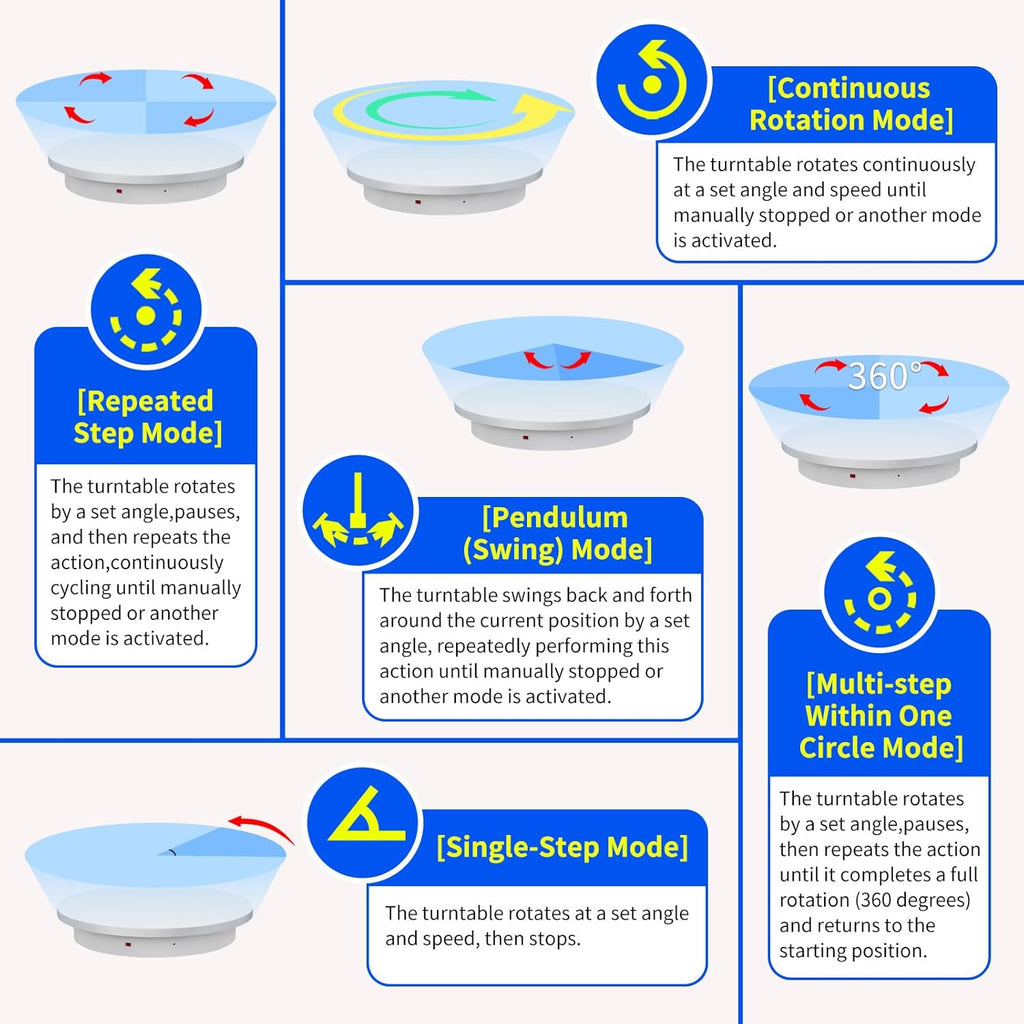 [Continuous Rotation Mode]

The turntable rotates continuously at a set angle and speed until manually stopped or another mode is activated.

[Repeated Step Mode]

The turntable rotates by a set angle,pauses, and then repeats the action,continuously cycling until manually stopped or another mode is activated.

[Pendulum (Swing) Mode]

The turntable swings back and forth around the current position by a set angle, repeatedly performing this action until manually stopped or another mode is activated.

360°

[Multi-step Within One Circle Mode]

The turntable rotates by a set angle,pauses, then repeats the action until it completes a full rotation (360 degrees) and returns to the starting position.

[Single-Step Mode]

The turntable rotates at a set angle and speed, then stops.