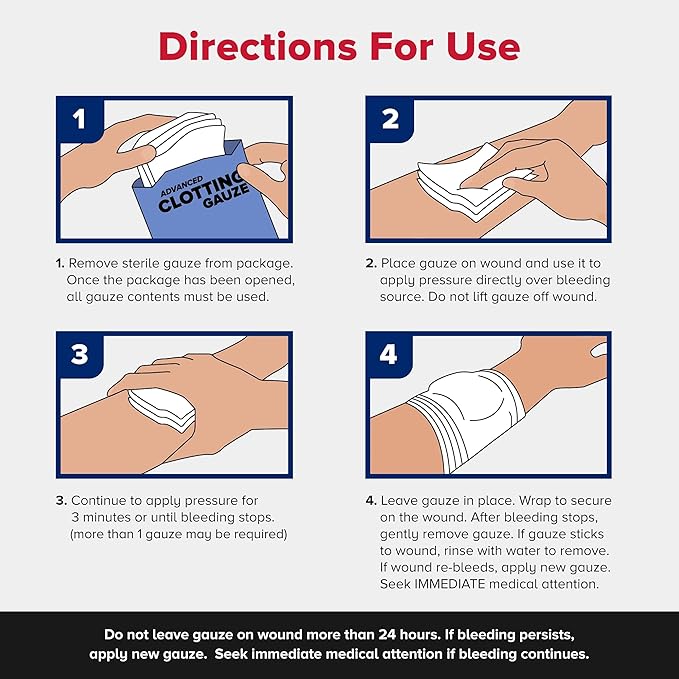 Directions For Use

1

ADVANCED
CLOTTING
GAUZE

1. Remove sterile gauze from package. Once the package has been opened, all gauze contents must be used.

2

2. Place gauze on wound and use it to apply pressure directly over bleeding source. Do not lift gauze off wound.

3

3. Continue to apply pressure for 3 minutes or until bleeding stops. (more than 1 gauze may be required)

4

4. Leave gauze in place. Wrap to secure on the wound. After bleeding stops, gently remove gauze. If gauze sticks to wound, rinse with water to remove. If wound re-bleeds, apply new gauze. Seek IMMEDIATE medical attention.

Do not leave gauze on wound more than 24 hours. If bleeding persists, apply new gauze. Seek immediate medical attention if bleeding continues.