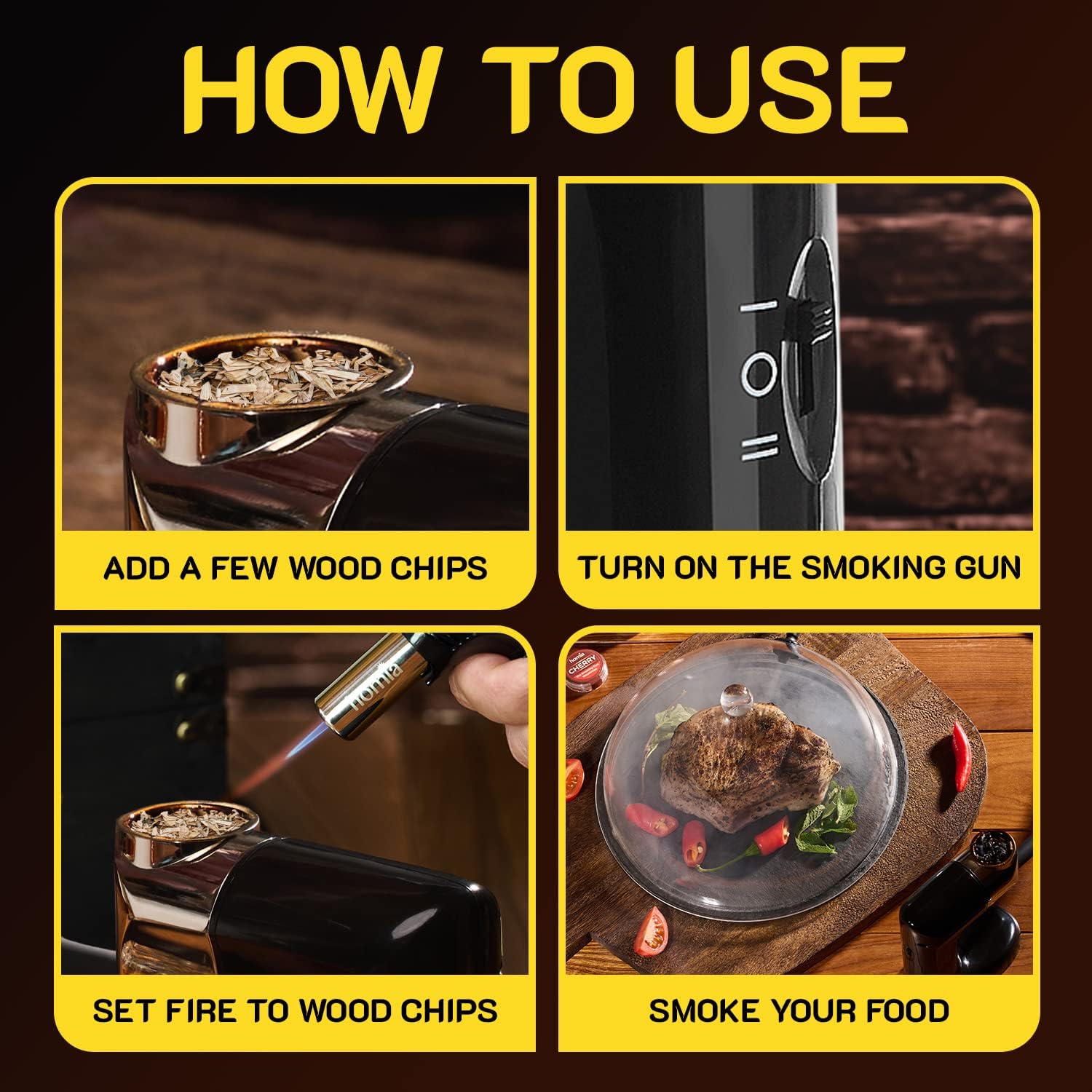 HOW TO USE

I
O
II

ADD A FEW WOOD CHIPS

TURN ON THE SMOKING GUN

homia

homia
CHERRY

SET FIRE TO WOOD CHIPS

SMOKE YOUR FOOD