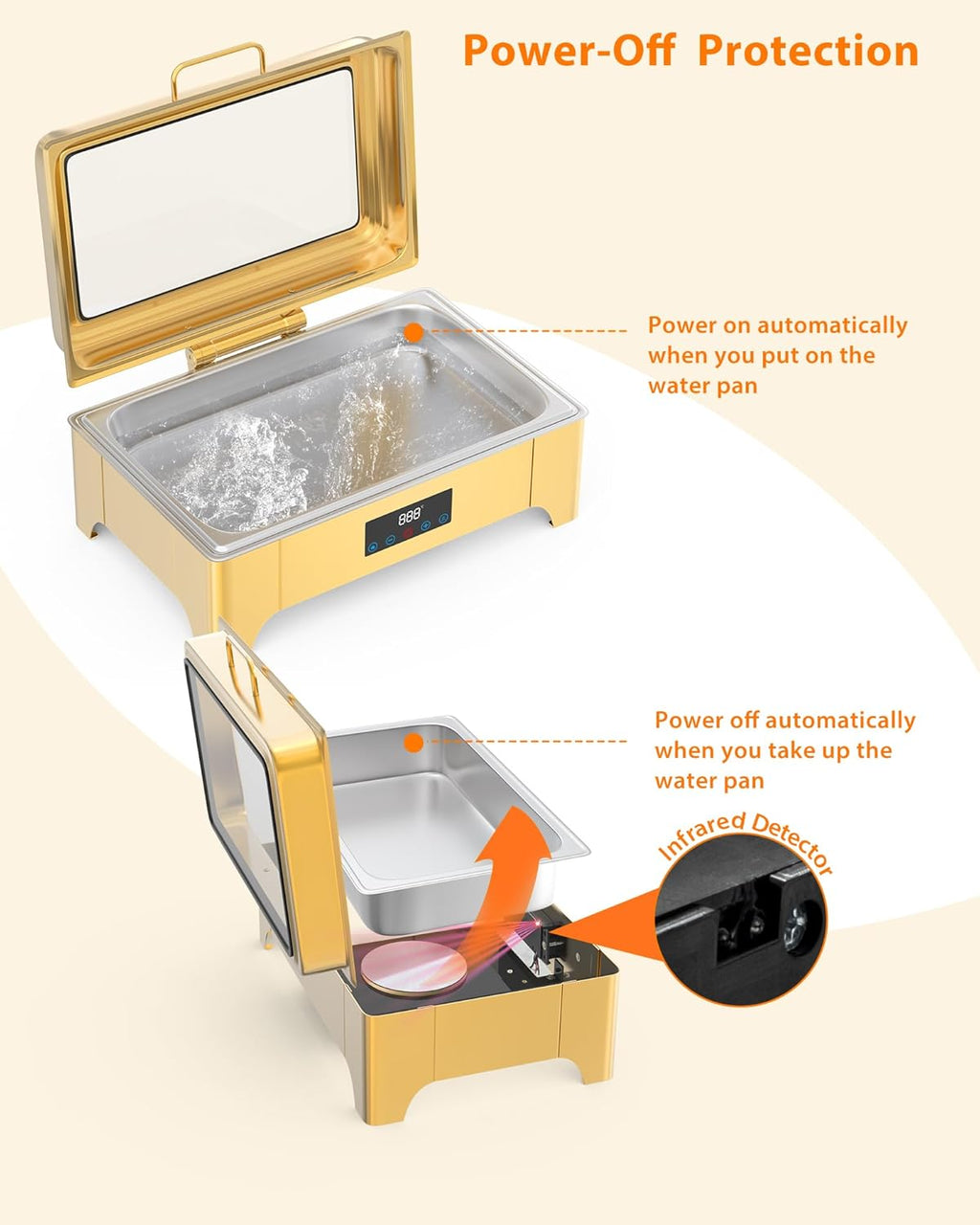 Power-Off Protection

Power on automatically when you put on the water pan

888

Power off automatically when you take up the water pan

Infrared Detector