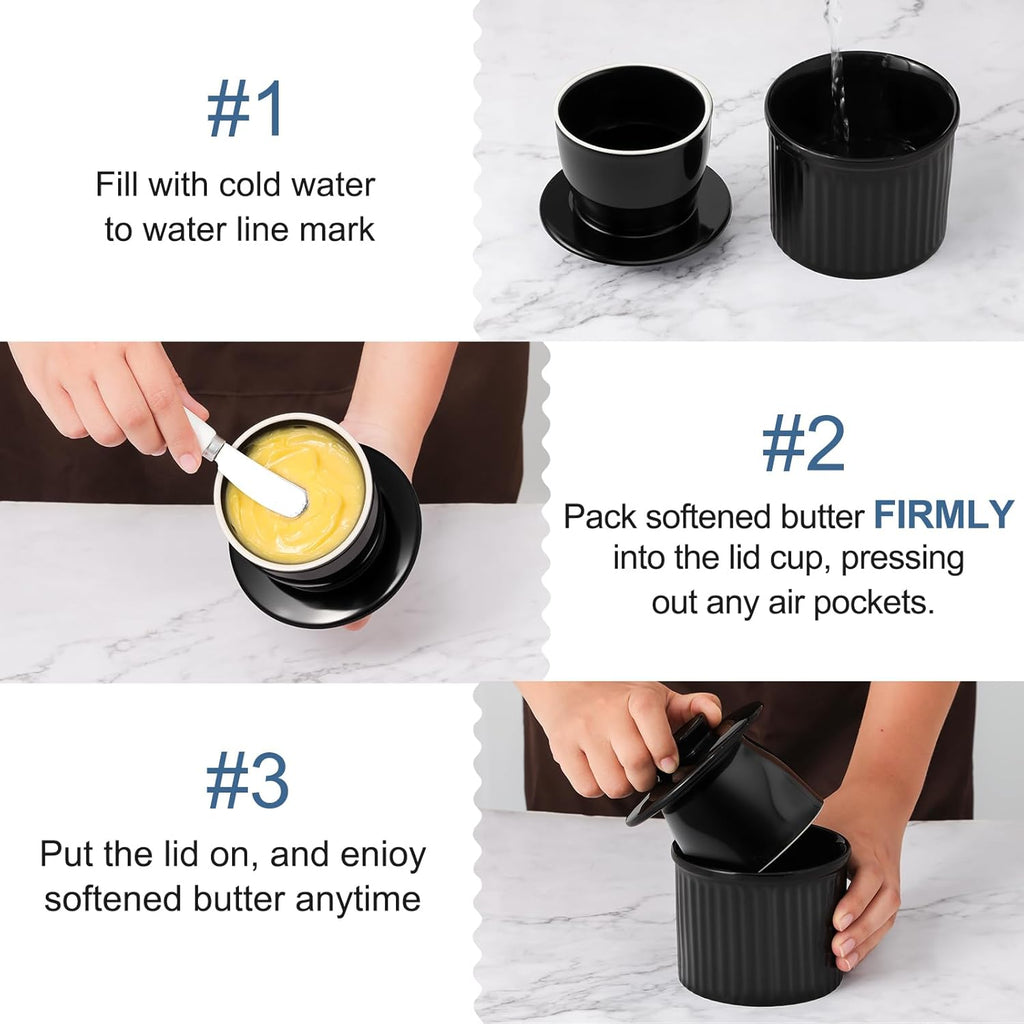 #1

Fill with cold water to water line mark

#2

Pack softened butter FIRMLY into the lid cup, pressing out any air pockets.

#3

Put the lid on, and enioy softened butter anytime