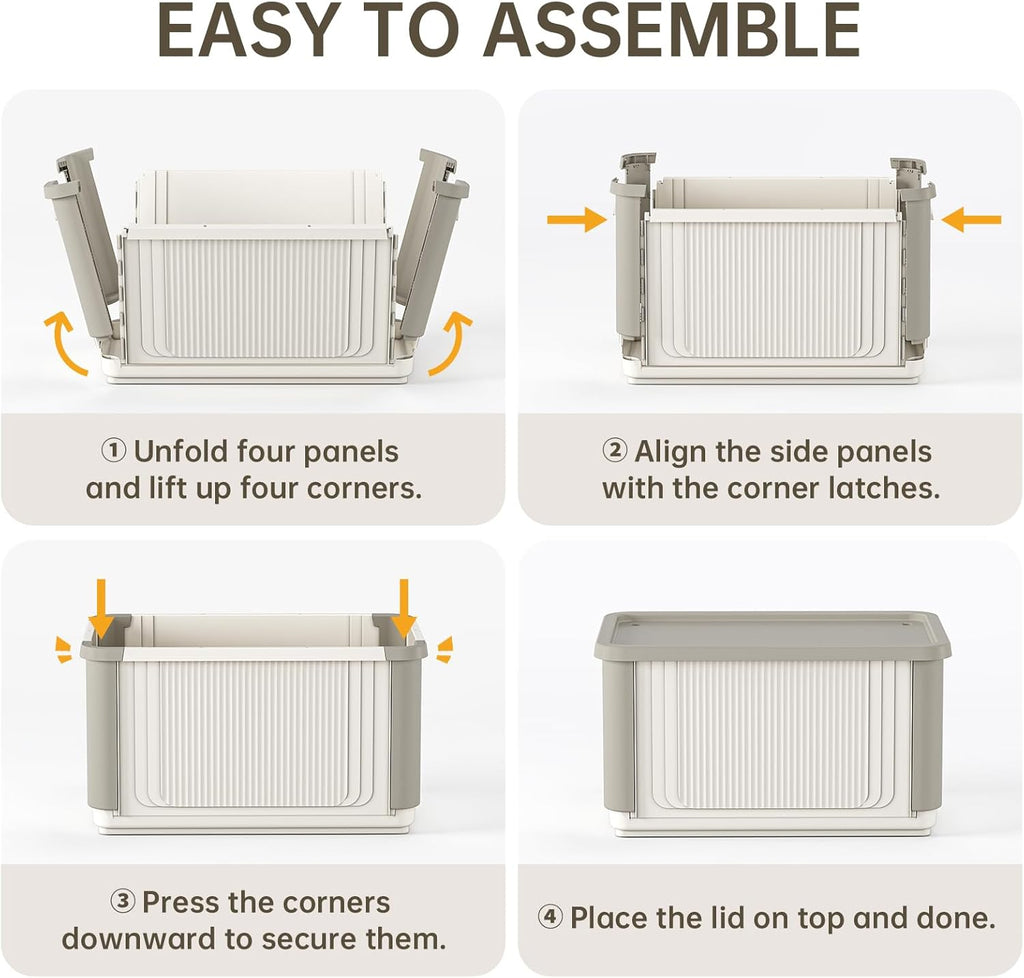 EASY TO ASSEMBLE

① Unfold four panels and lift up four corners.

② Align the side panels with the corner latches.

③ Press the corners downward to secure them.

④ Place the lid on top and done.