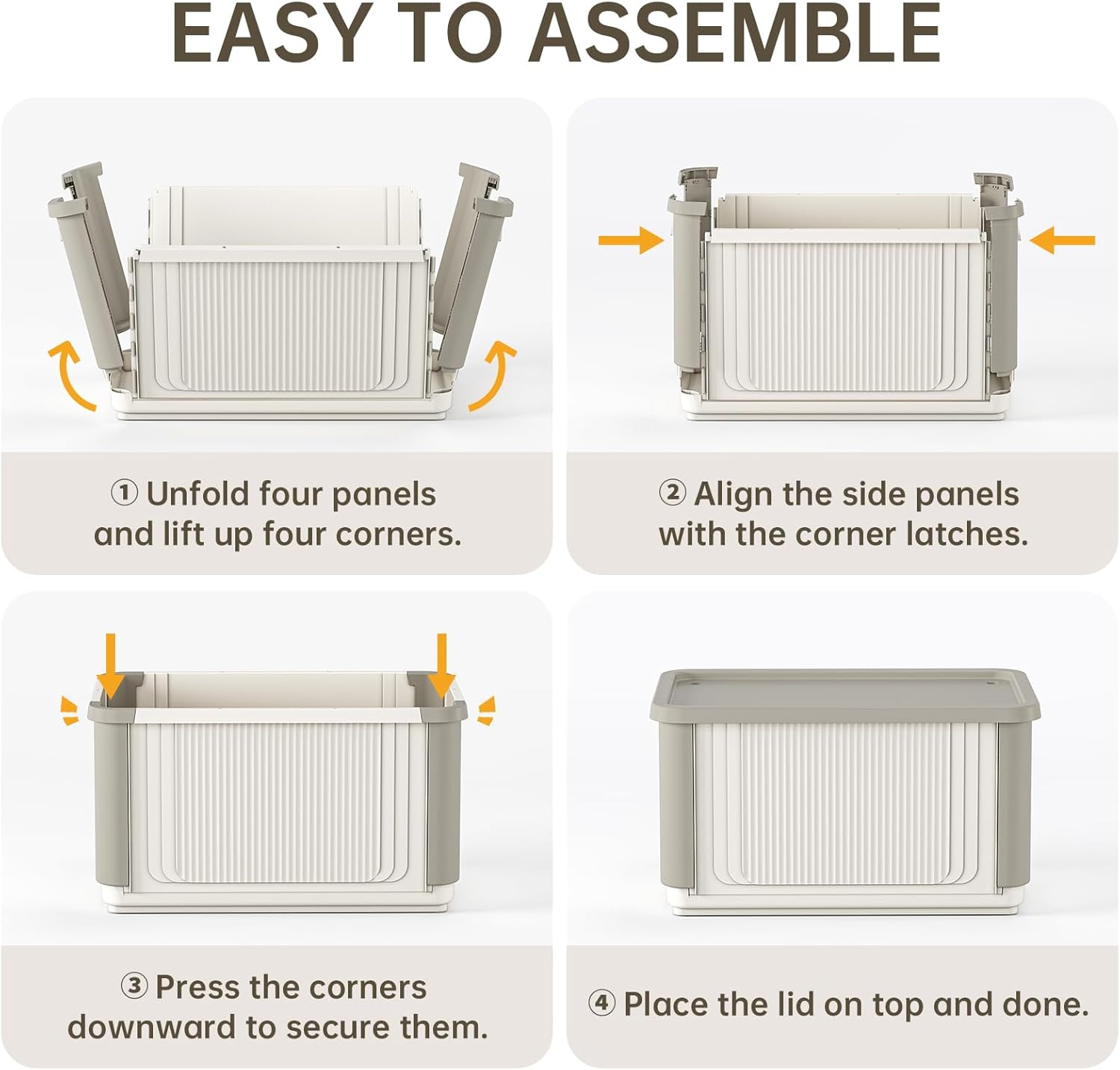 EASY TO ASSEMBLE

① Unfold four panels and lift up four corners.

② Align the side panels with the corner latches.

③ Press the corners downward to secure them.

④ Place the lid on top and done.