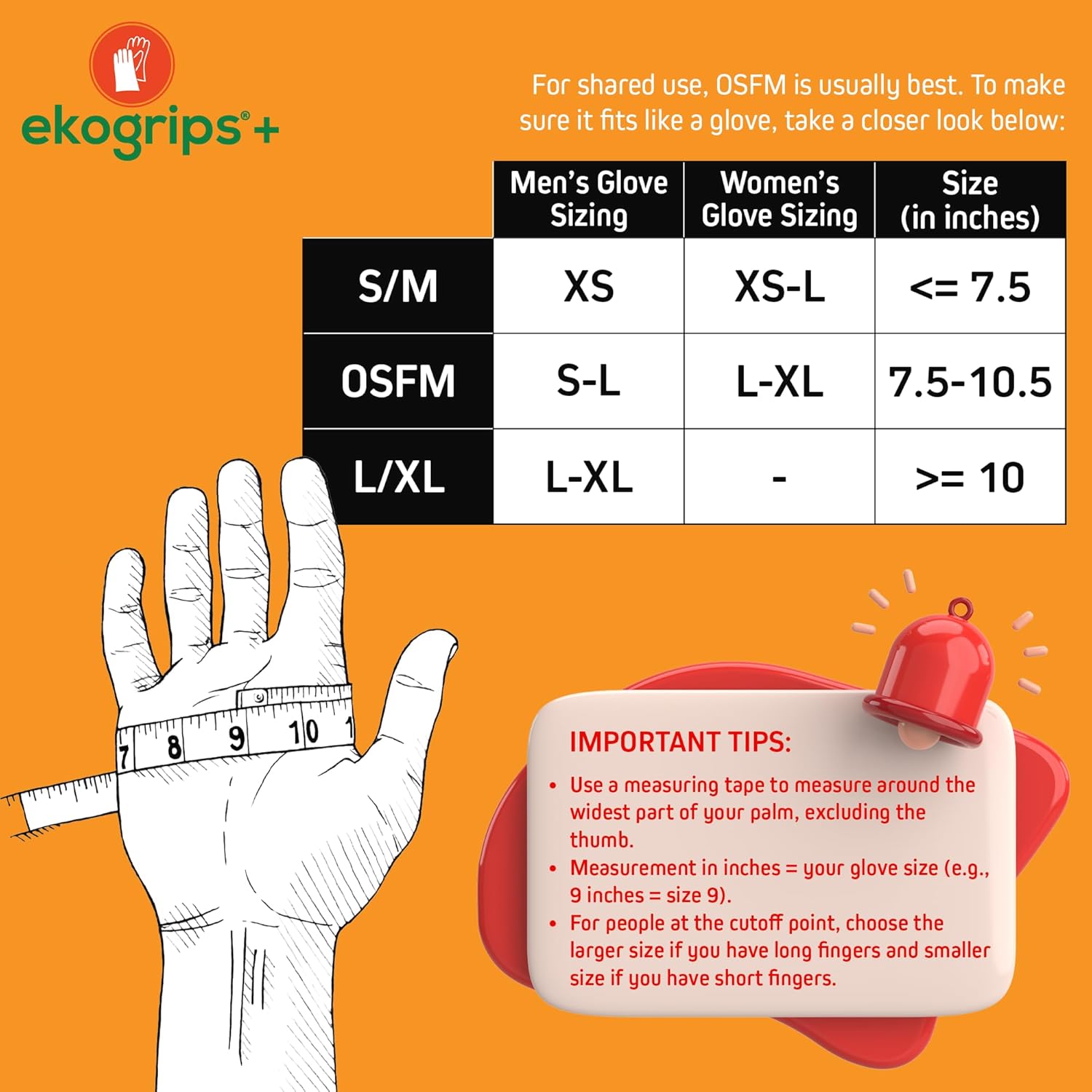 ekogrips®+

For shared use, OSFM is usually best. To make sure it fits like a glove, take a closer look below:

| | Men's Glove Sizing | Women's Glove Sizing | Size (in inches) |
|---|---|---|---|
| S/M | XS | XS-L | <= 7.5 |
| OSFM | S-L | L-XL | 7.5-10.5 |
| L/XL | L-XL | - | >= 10 |

7 8 9 10 1

IMPORTANT TIPS:
• Use a measuring tape to measure around the widest part of your palm, excluding the thumb.
• Measurement in inches = your glove size (e.g., 9 inches = size 9).
• For people at the cutoff point, choose the larger size if you have long fingers and smaller size if you have short fingers.