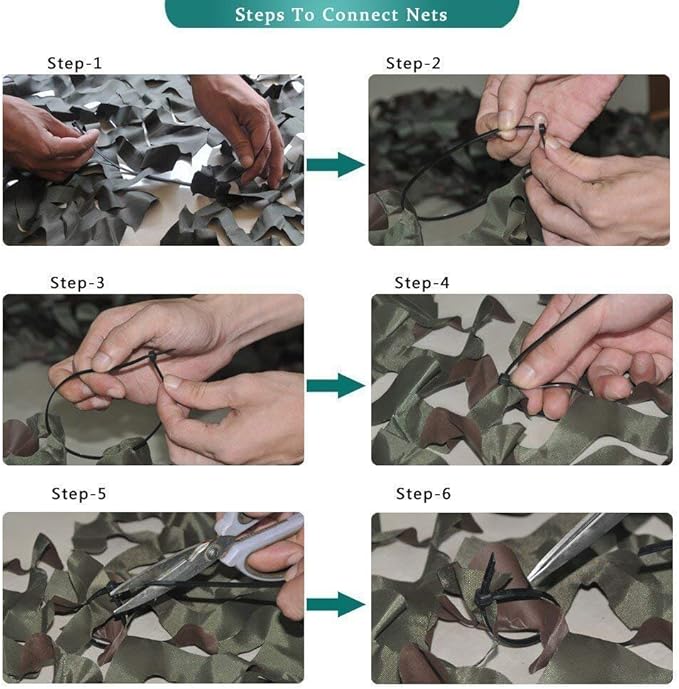 Steps To Connect Nets

Step-1

Step-2

Step-3

Step-4

Step-5

Step-6