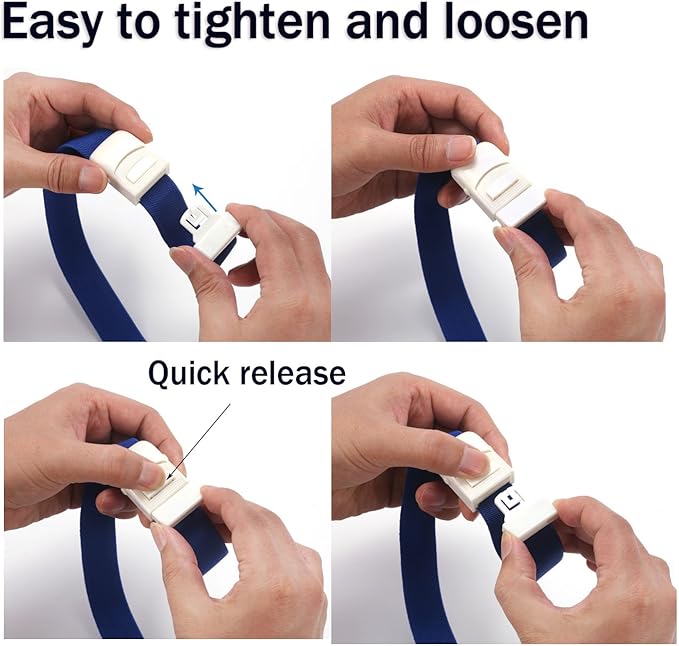 Easy to tighten and loosen

Quick release