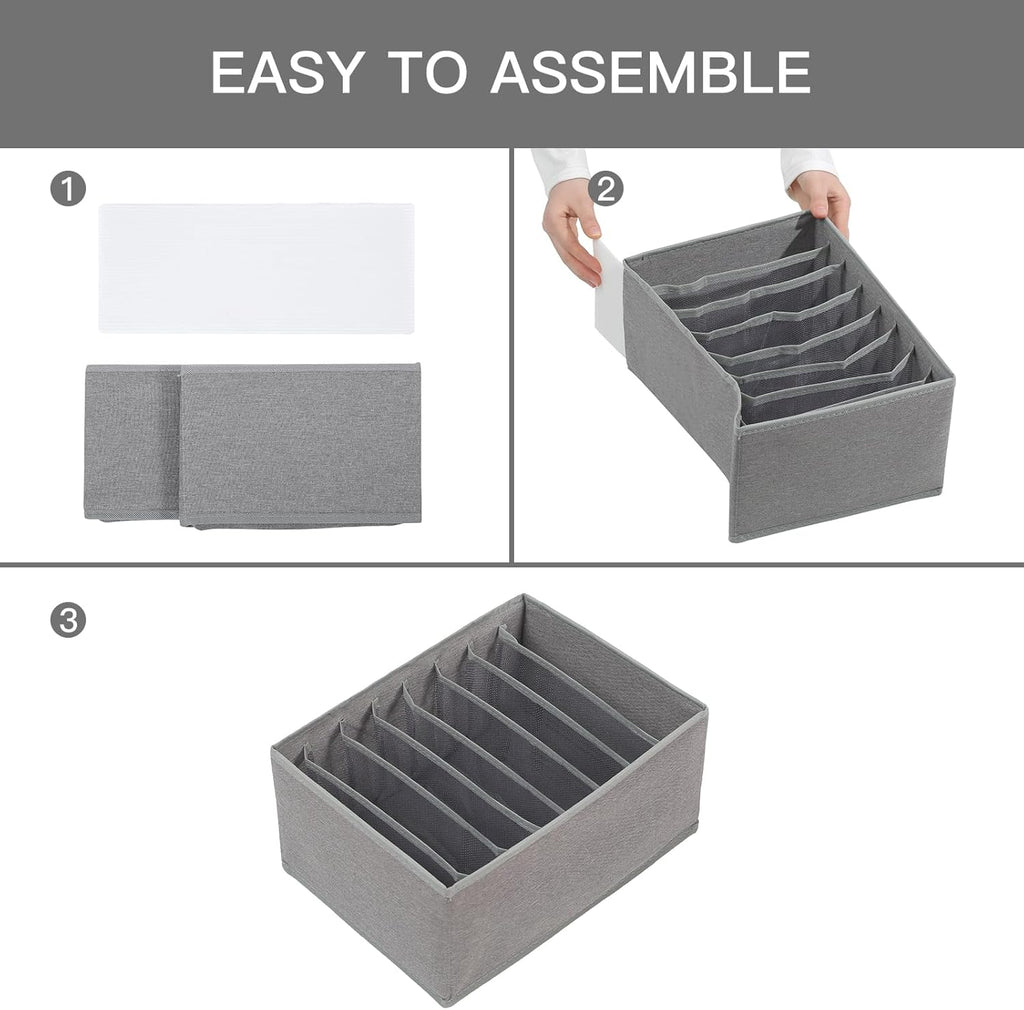 EASY TO ASSEMBLE

1

2

3