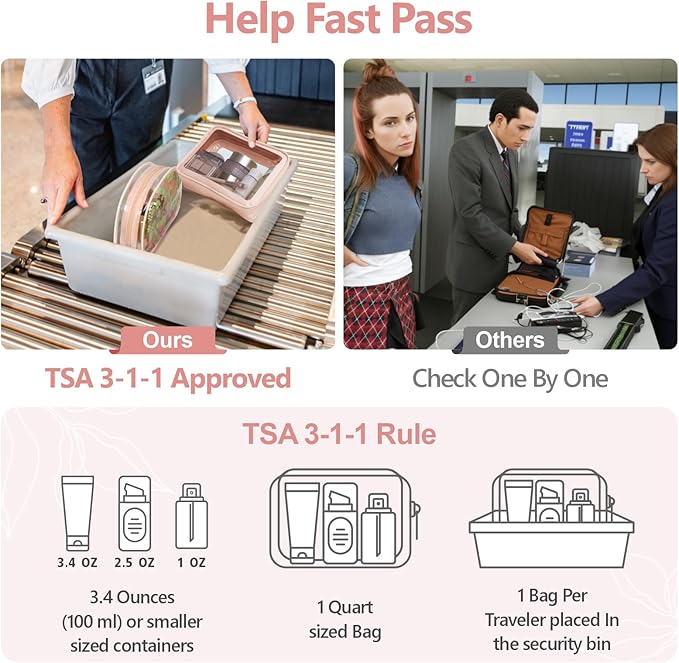 Help Fast Pass

Ours

TSA 3-1-1 Approved

Others

Check One By One

TSA 3-1-1 Rule

3.4 OZ 2.5 OZ 1 OZ

3.4 Ounces (100 ml) or smaller sized containers

1 Quart sized Bag

1 Bag Per Traveler placed In the security bin